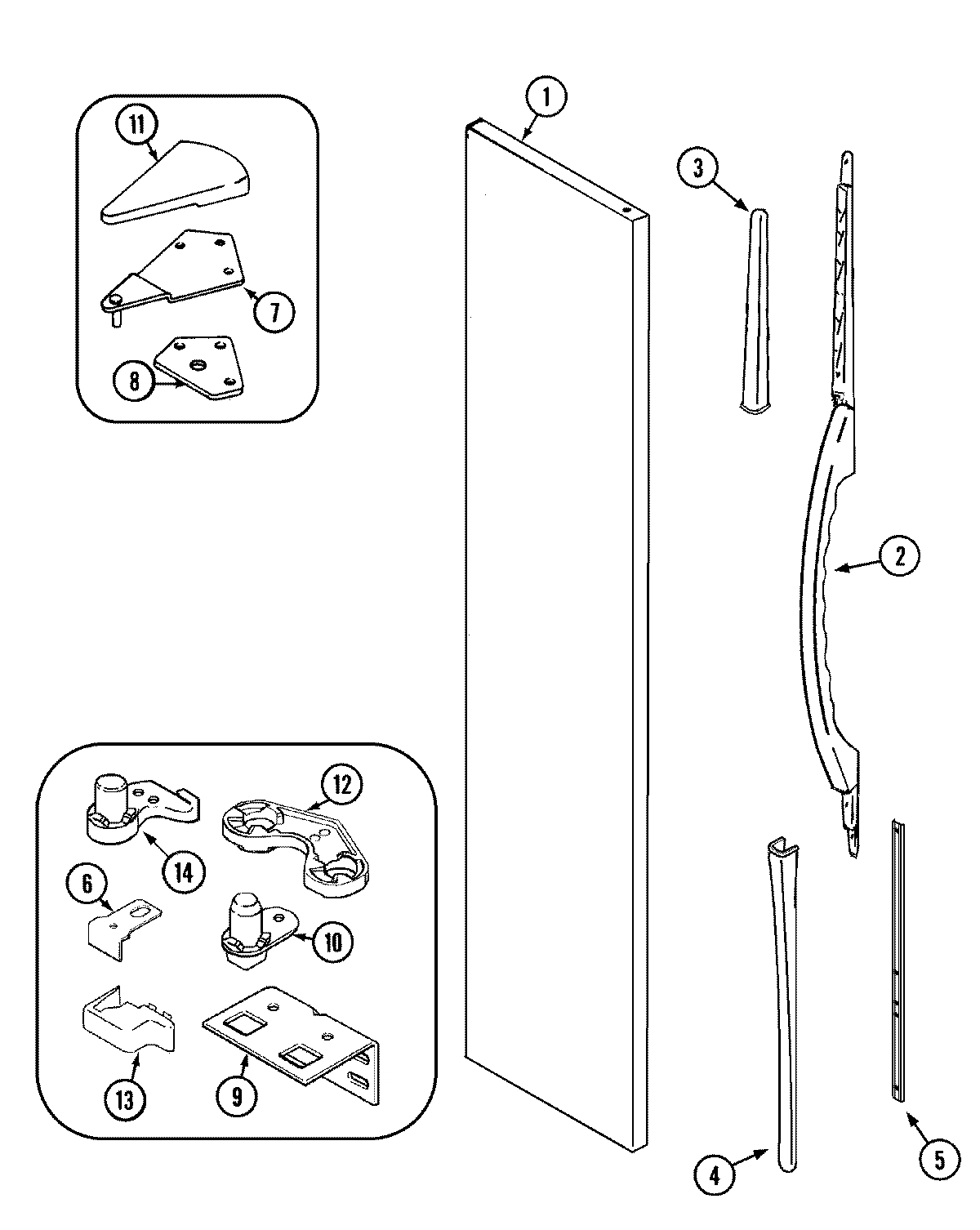 11
7
8
1
3
2
12
14
6
10
13
9
4
5