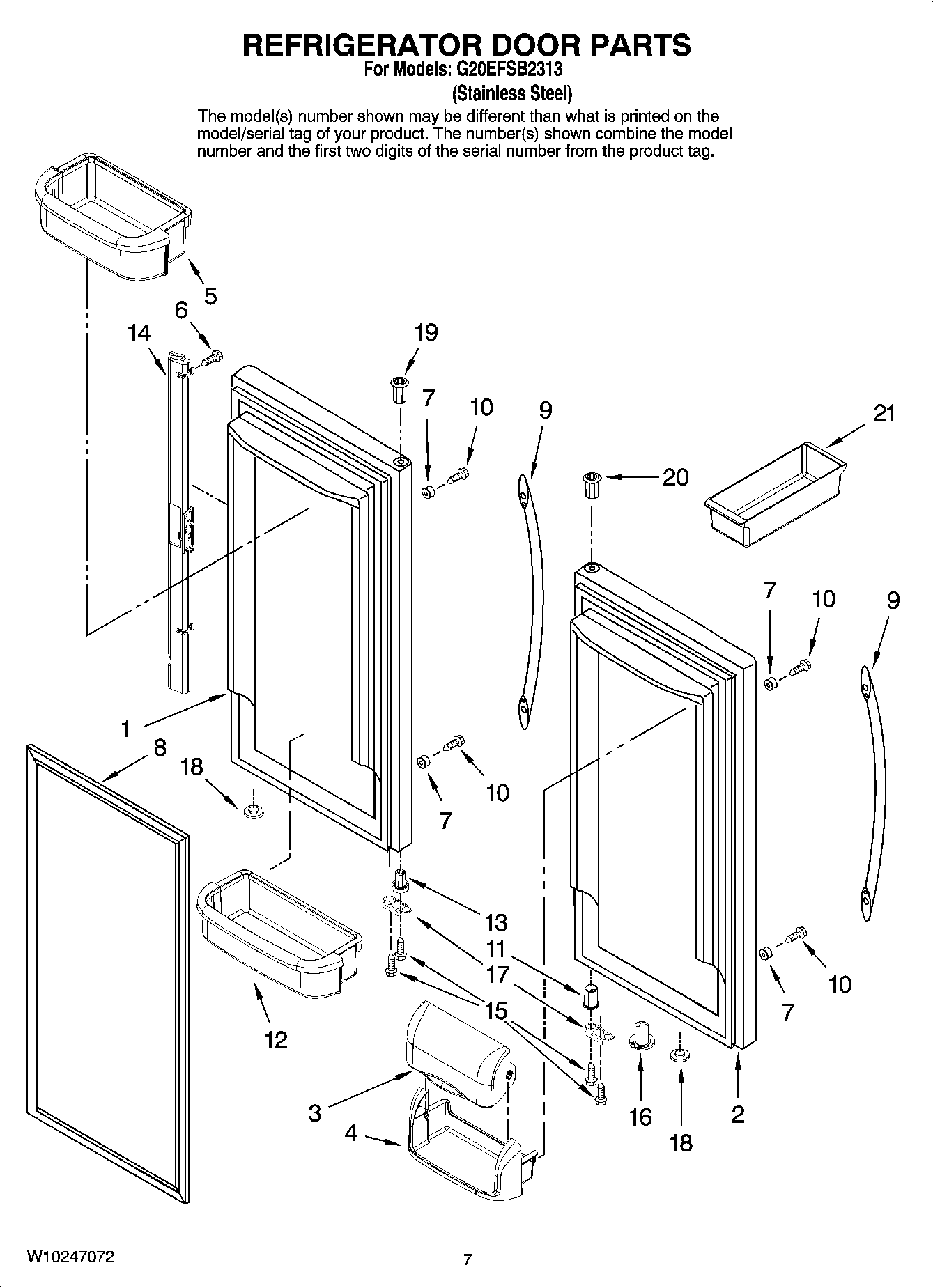 REFRIGERATOR DOOR PARTS
For Models: G20EFSB2313
(Stainless Steel)

The model(s) number shown may be different than what is printed on the model/serial tag of your product. The number(s) shown combine the model number and the first two digits of the serial number from the product tag.

5
6
14
19
7
10
9
21
20
7
10
9
1
8
18
10
7
13
11
17
15
12
10
7
3
4
16
18
2

W10247072
7