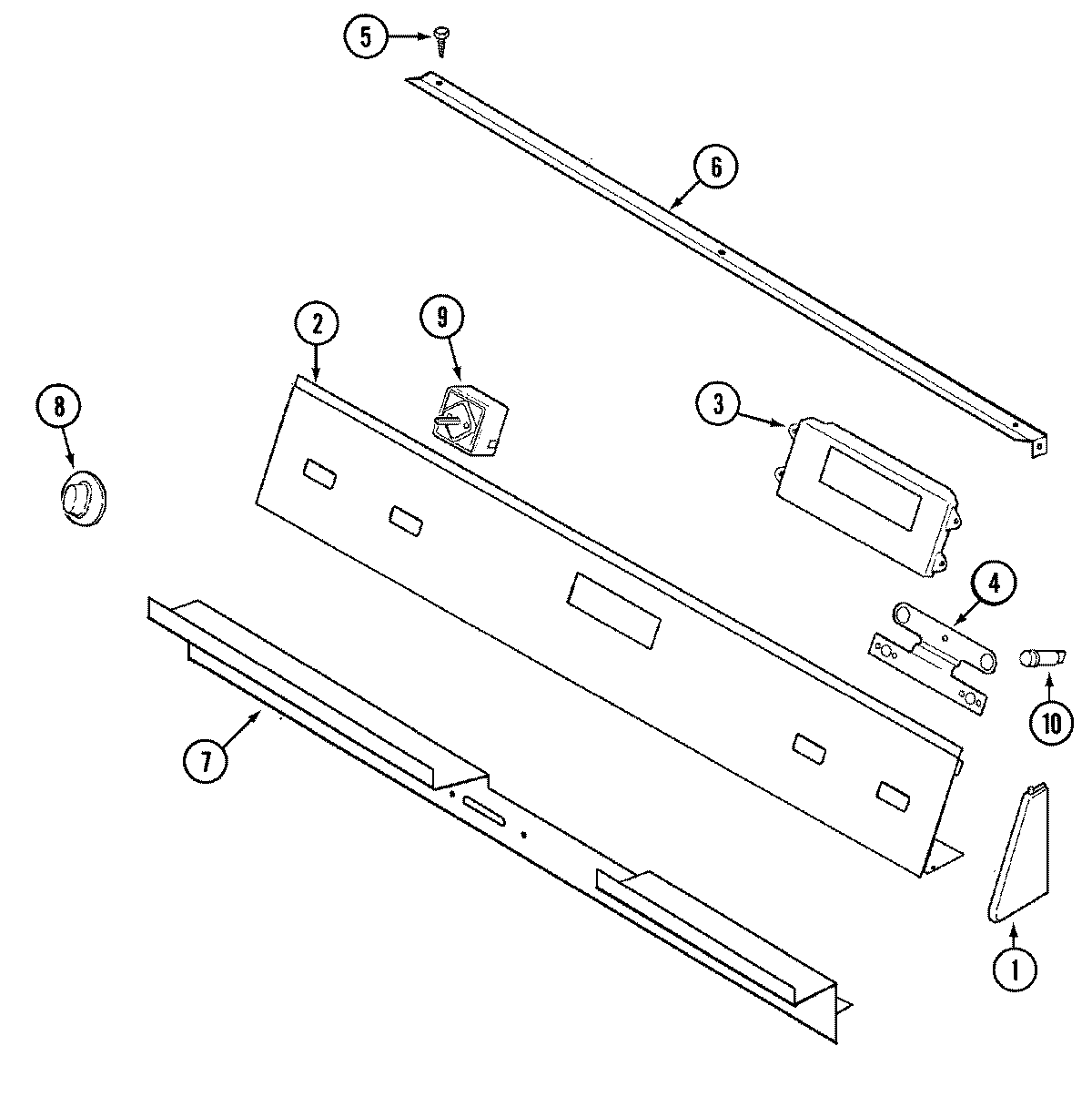 5
6
2
9
8
3
4
10
7
1