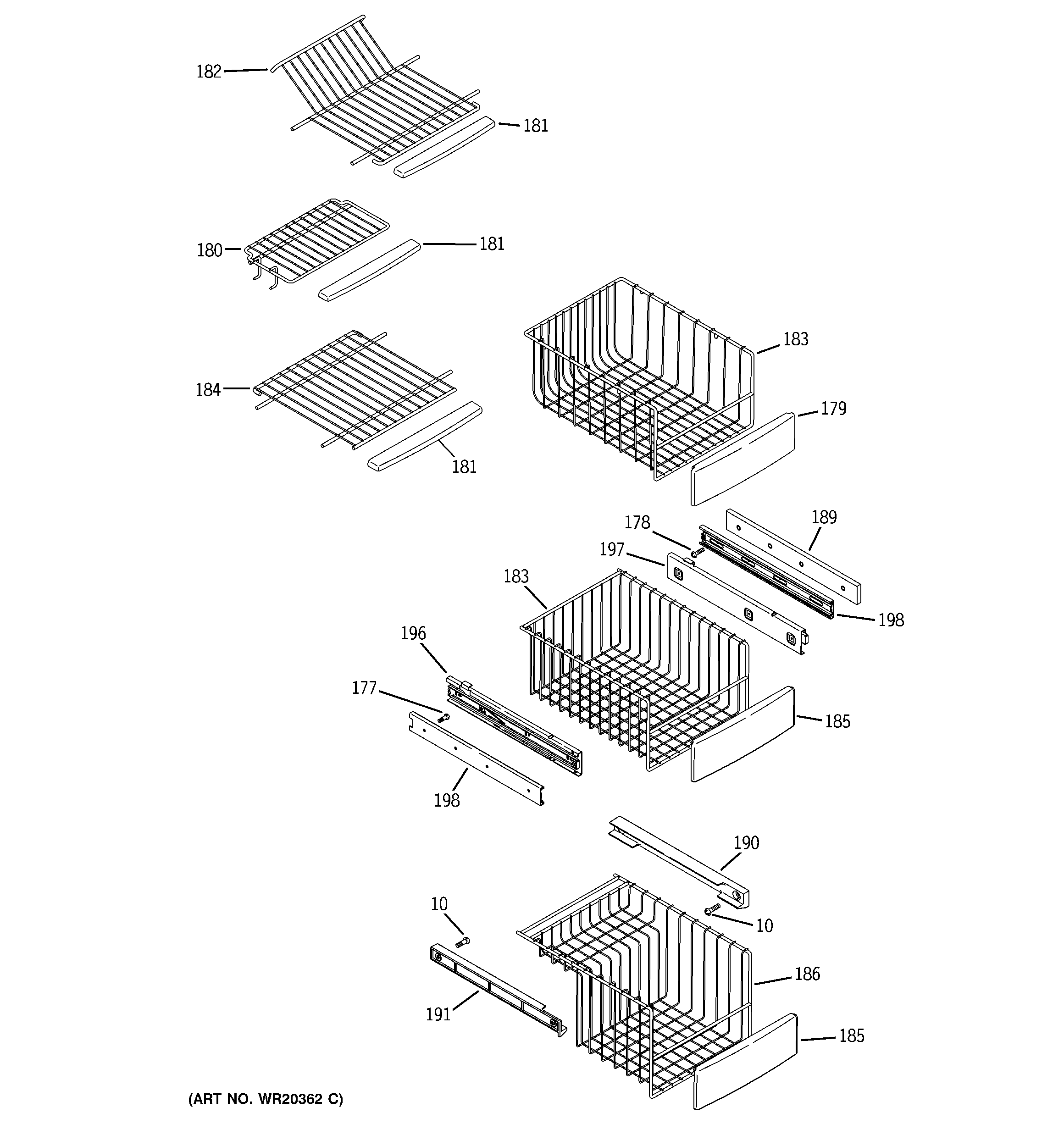 182
181
180
181
183
184
179
181
178
189
197
183
198
196
177
185
198
190
10
10
186
191
185
(ART NO. WR20362 C)