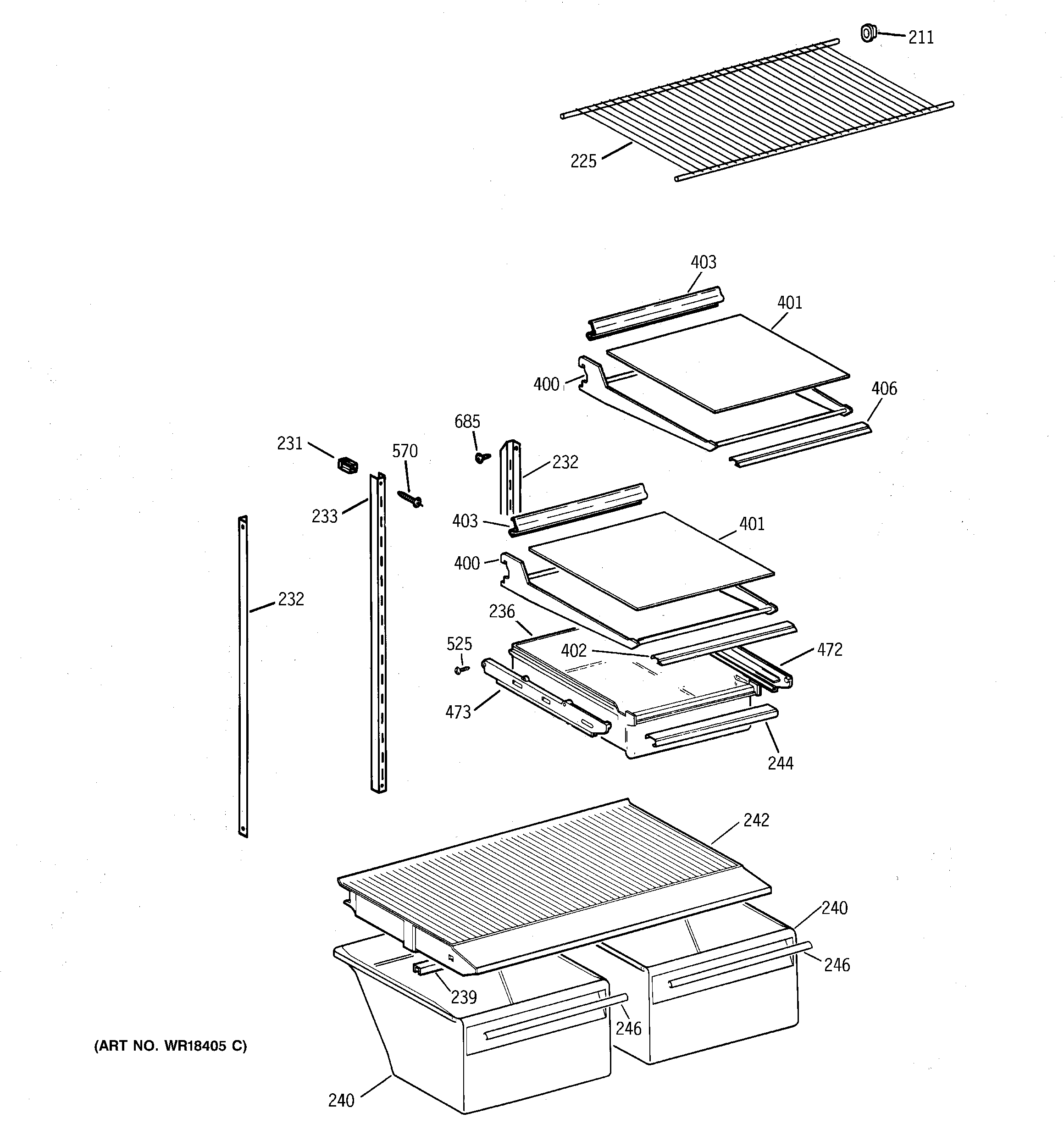 211
225
403
401
400
406
685
231
570
232
233
403
401
400
232
236
525
402
472
473
244
242
240
246
239
246
(ART NO. WR18405 C)
240