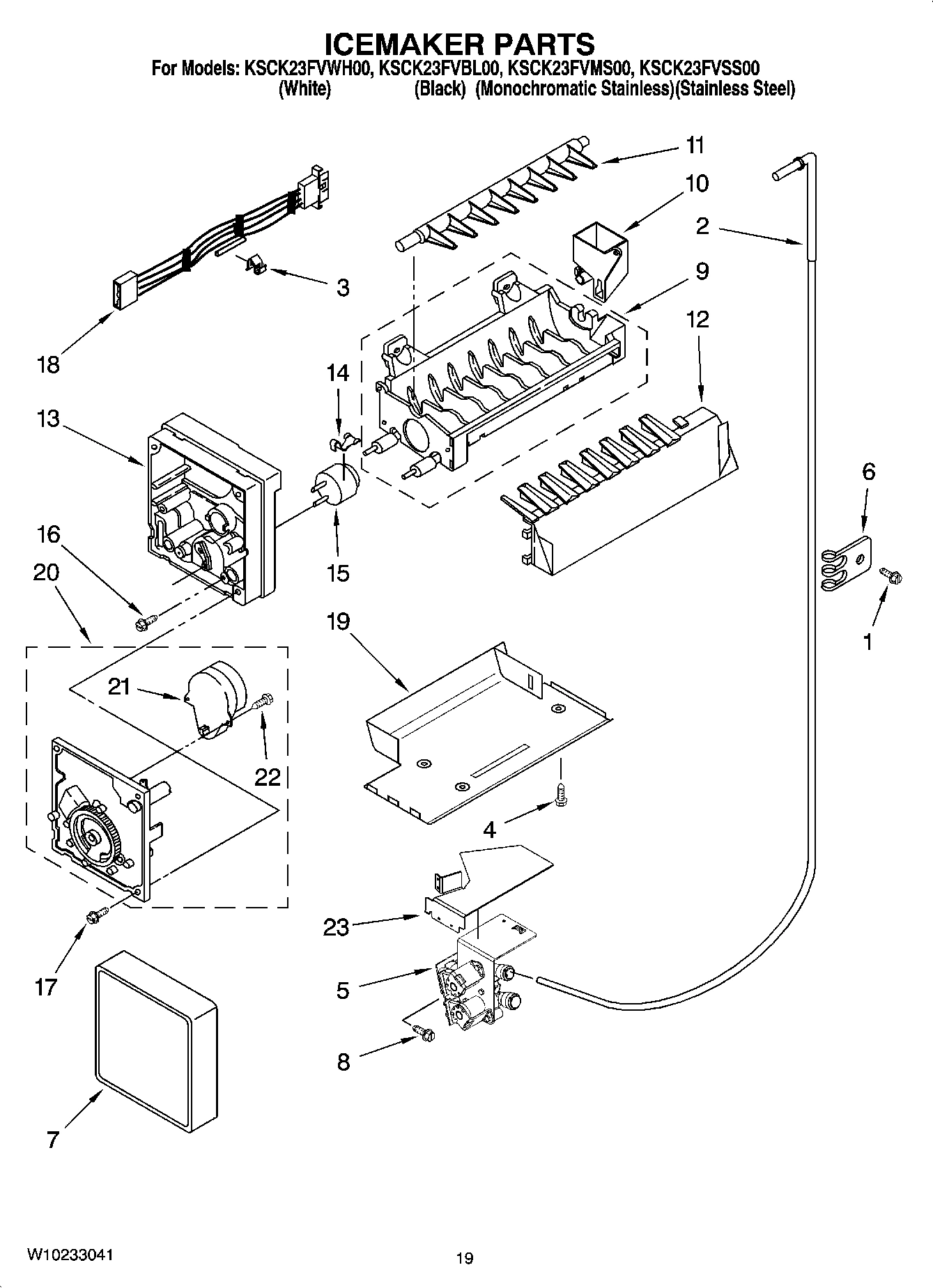 ICEMAKER PARTS

For Models: KSCK23FVWH00, KSCK23FVBL00, KSCK23FVMS00, KSCK23FVSS00
(White) (Black) (Monochromatic Stainless)(Stainless Steel)

11
10
2
3
9
12
18
14
13
6
16
15
20
1
19
21
22
4
23
17
5
8
7

W10233041

19