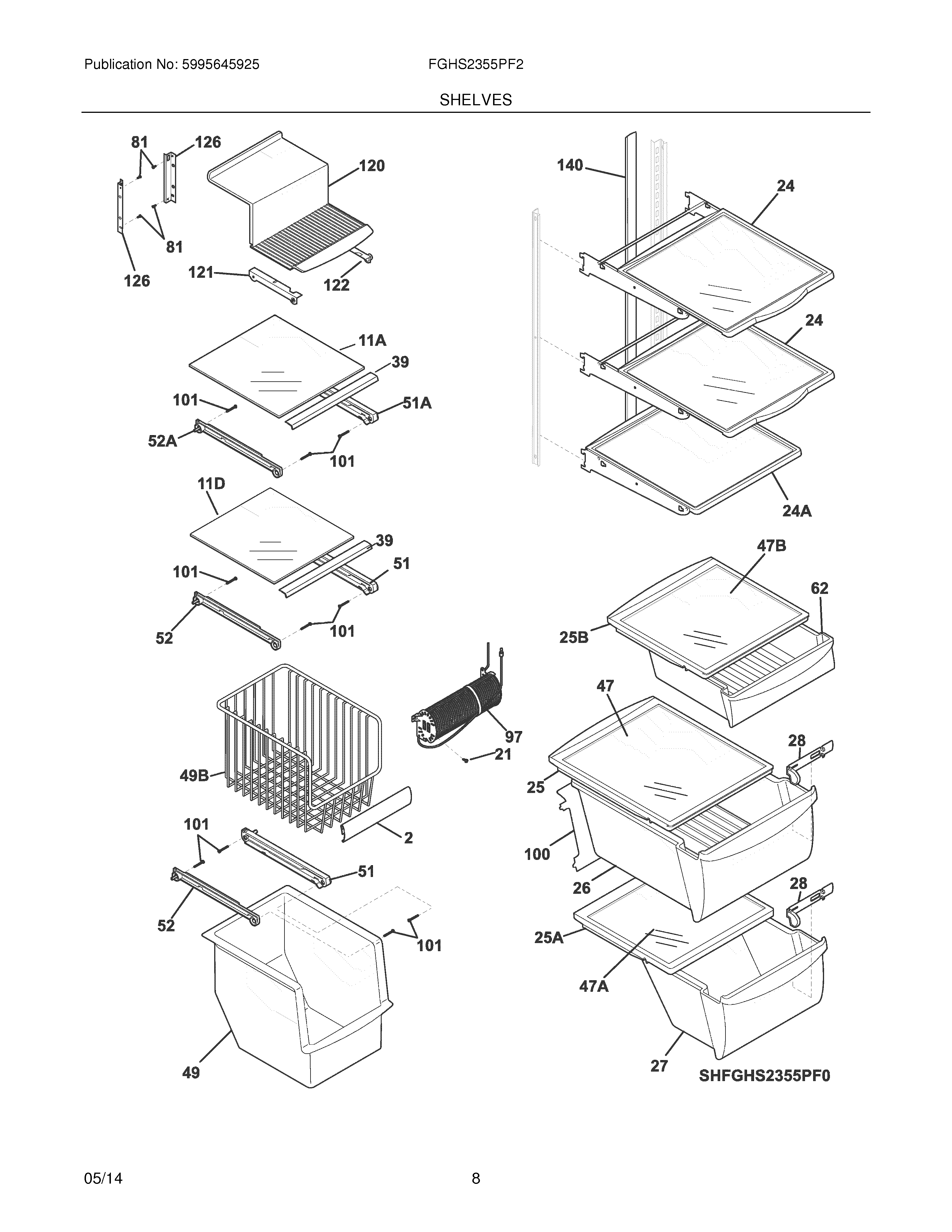 Publication No: 5995645925

FGHS2355PF2

SHELVES

81
126
120
81
126
121
122
11A
39
101
51A
52A
101
11D
39
101
51
52
101
49B
97
21
2
101
51
52
101
49

140
24
24
24A
47B
62
25B
47
28
25
100
26
28
25A
47A
27
SHFGHS2355PF0

05/14

8