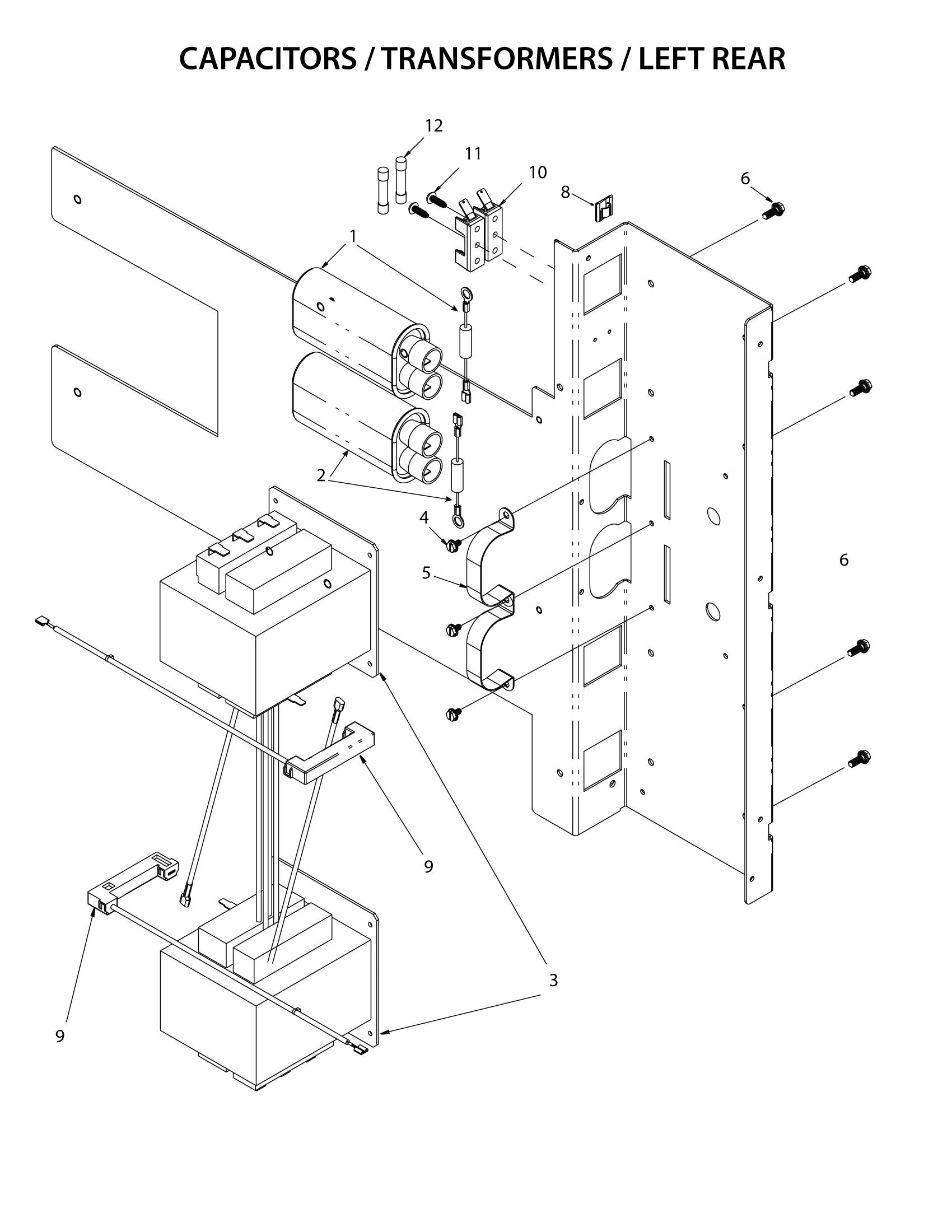 CAPACITORS / TRANSFORMERS / LEFT REAR

12
11
10
8
6
1
2
4
5
6
9
3
9