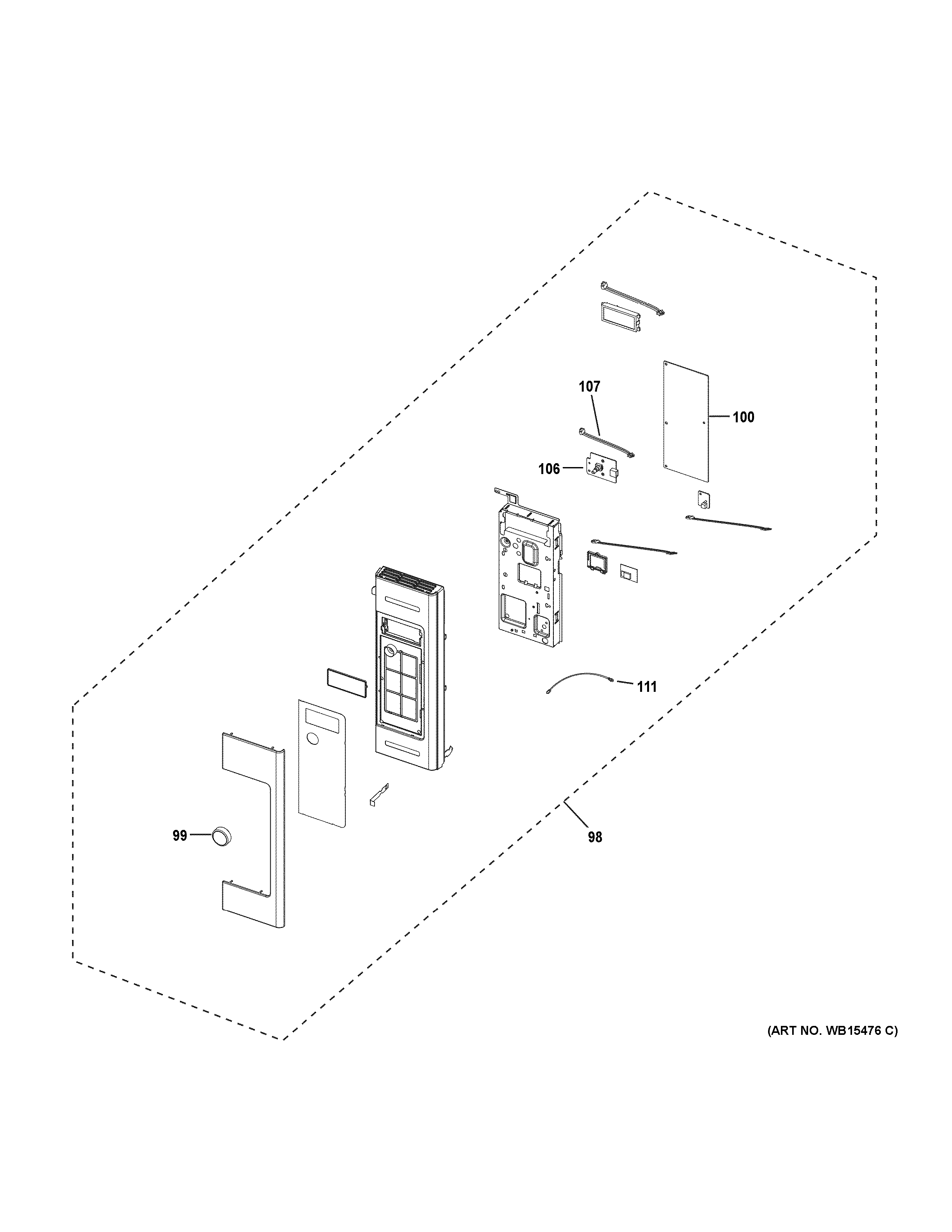 107

100

106

111

99

98

(ART NO. WB15476 C)