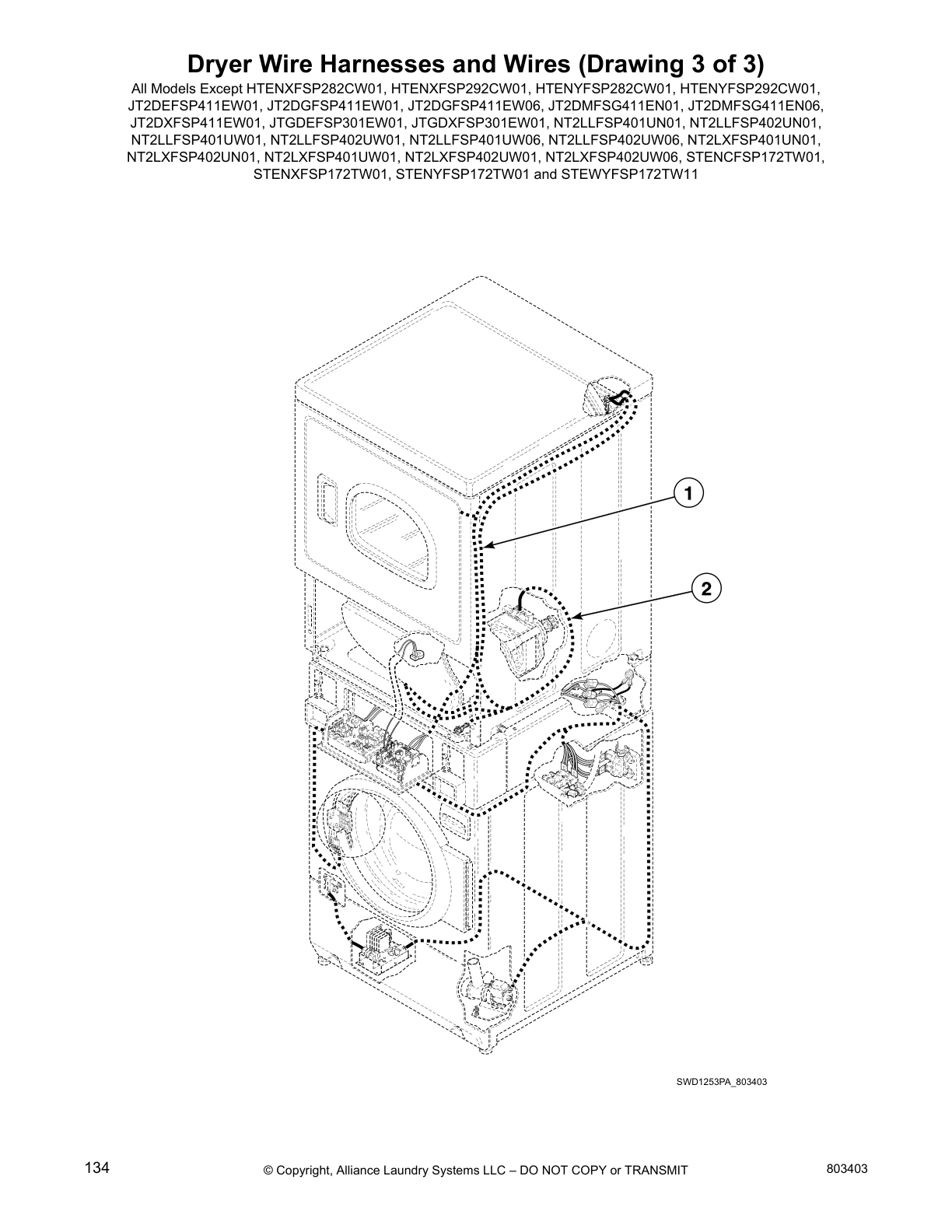 Dryer Wire Harnesses and Wires (Drawing 3 of 3)

All Models Except HTENXFSP282CW01, HTENXFSP292CW01, HTENYFSP282CW01, HTENYFSP292CW01, JT2DEFSP411EW01, JT2DGFSP411EW01, JT2DGFSP411EW06, JT2DMFSG411EN01, JT2DMFSG411EN06, JT2DXFSP411EW01, JTGDEFSP301EW01, JTGDXFSP301EW01, NT2LLFSP401UN01, NT2LLFSP402UN01, NT2LLFSP401UW01, NT2LLFSP402UW01, NT2LLFSP401UW06, NT2LLFSP402UW06, NT2LXFSP401UN01, NT2LXFSP402UN01, NT2LXFSP401UW01, NT2LXFSP402UW01, NT2LXFSP402UW06, STENCFSP172TW01, STENXFSP172TW01, STENYFSP172TW01 and STEWYFSP172TW11

1

2

SWD1253PA_803403

134

© Copyright, Alliance Laundry Systems LLC – DO NOT COPY or TRANSMIT

803403