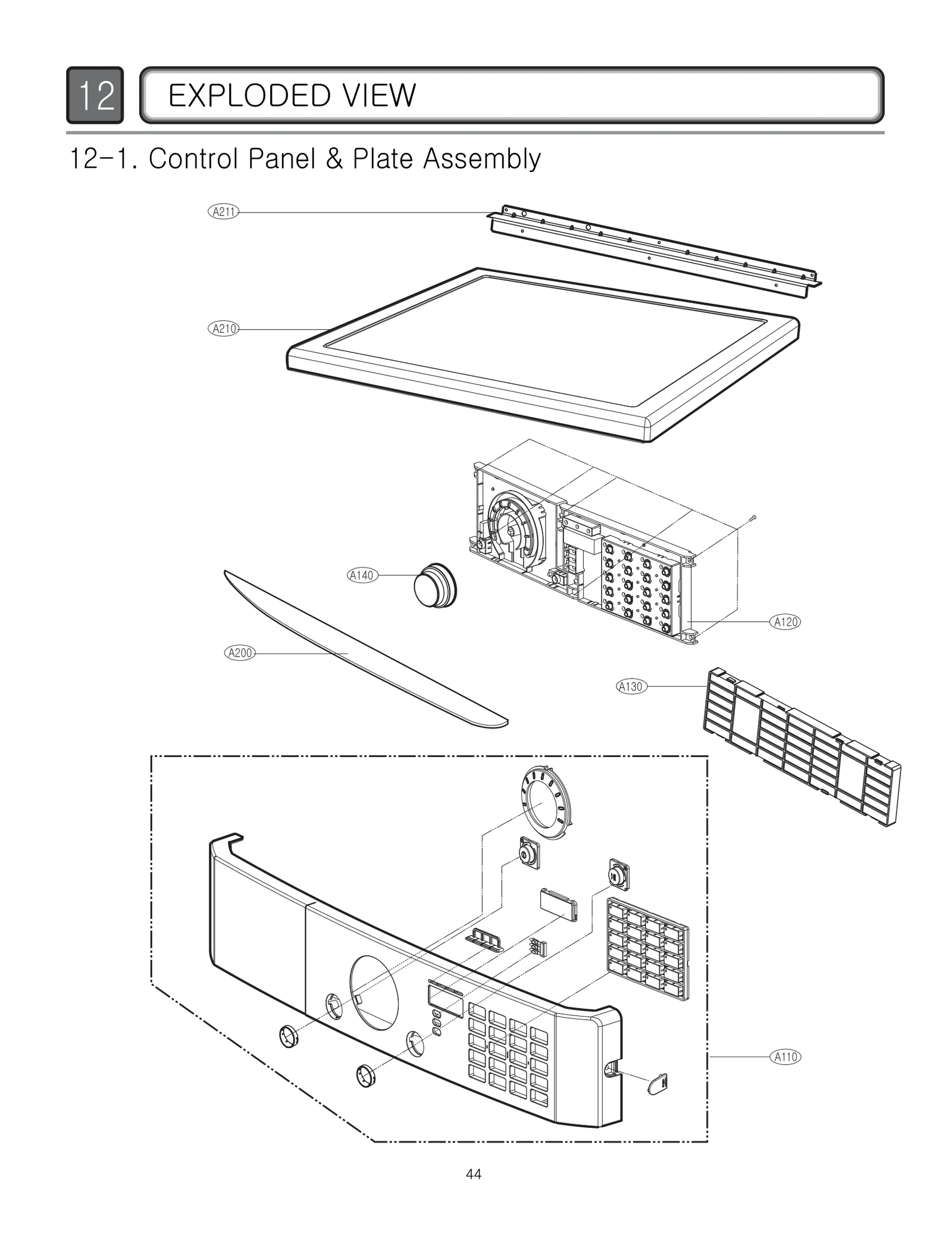 12 EXPLODED VIEW

12-1. Control Panel & Plate Assembly

A211

A210

A140

A120

A200

A130

A110

44