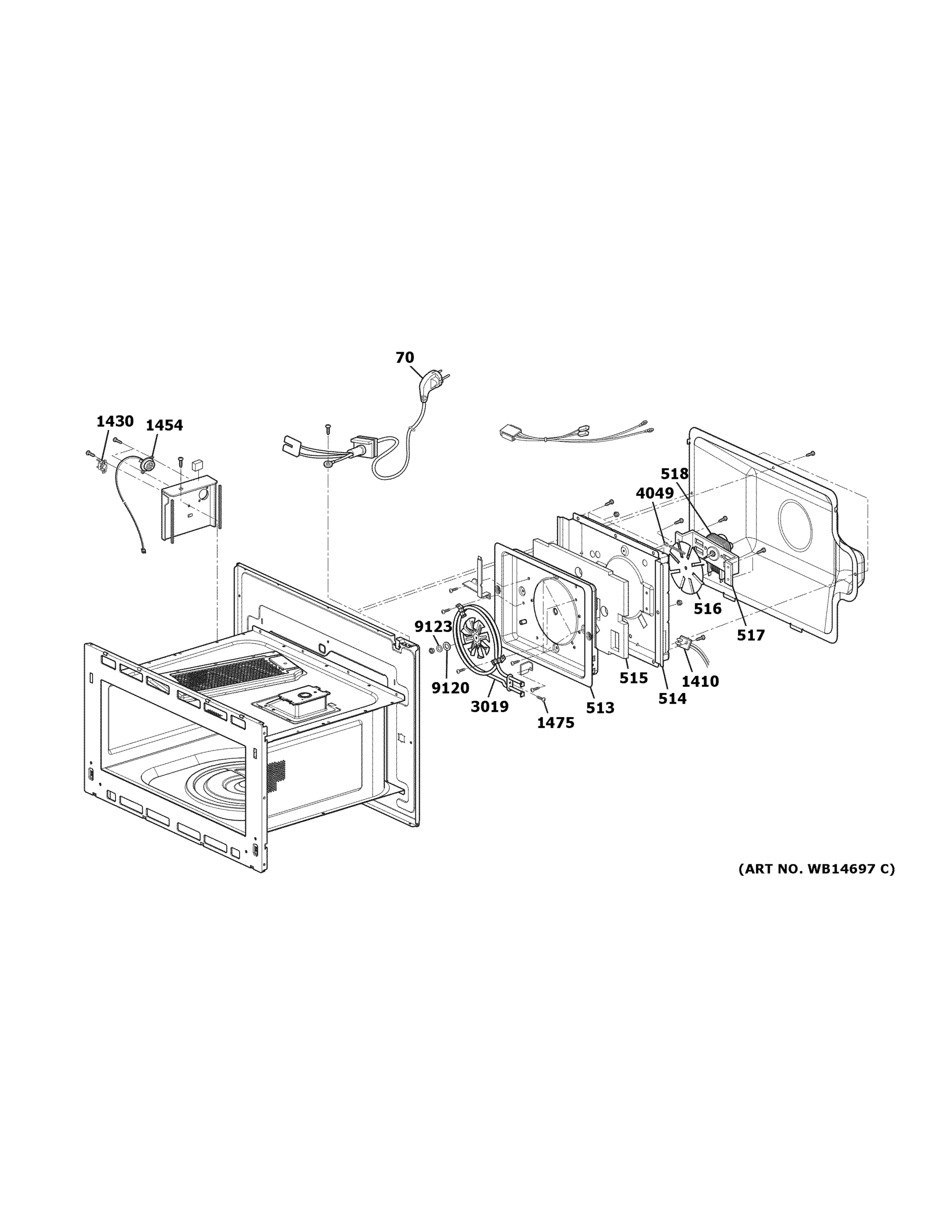 70

1430
1454

518
4049

516
517

9123

9120

3019

1475

513

515

514

1410

(ART NO. WB14697 C)