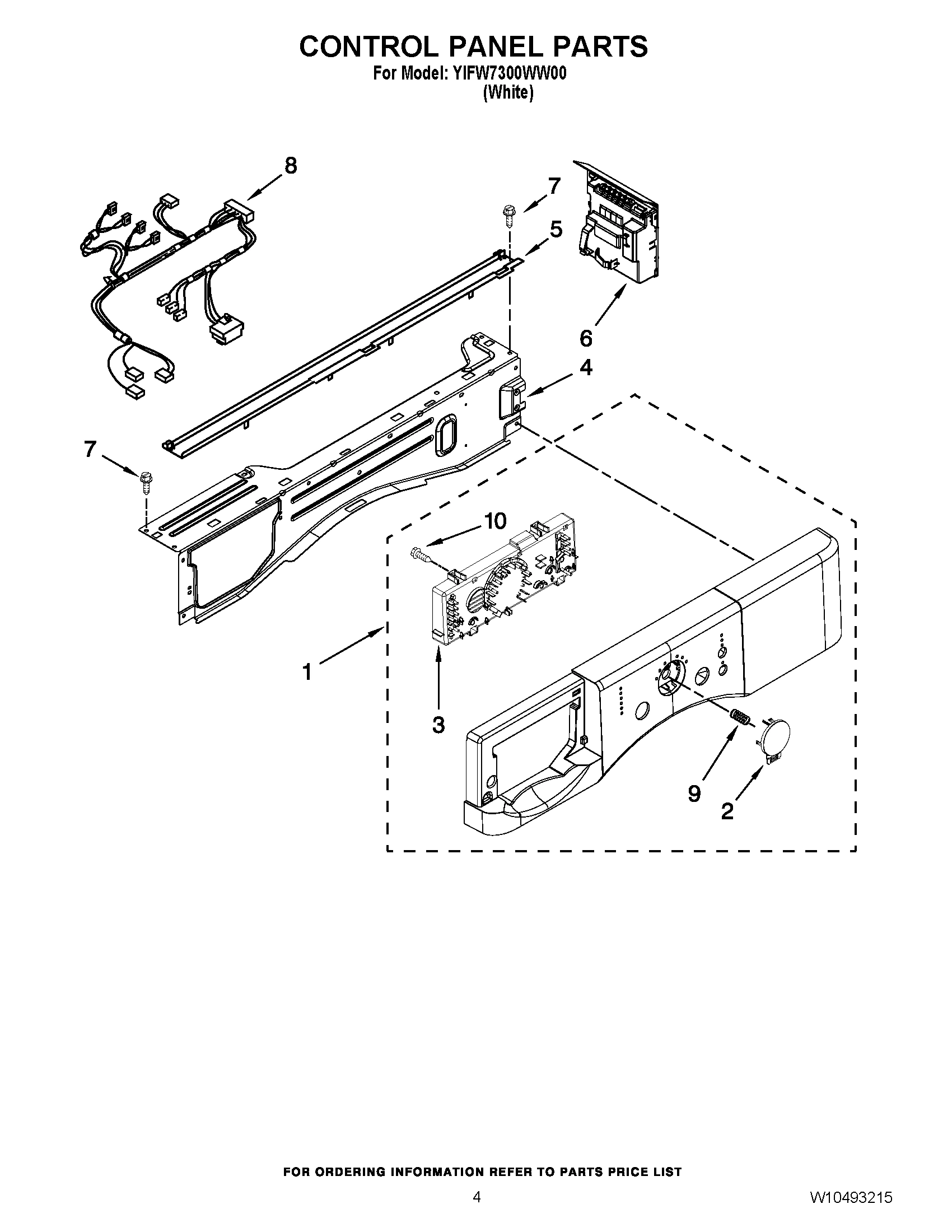 CONTROL PANEL PARTS
For Model: YIFW7300WW00
(White)

8
7
5
6
4
7
10
1
3
9
2

FOR ORDERING INFORMATION REFER TO PARTS PRICE LIST
4
W10493215