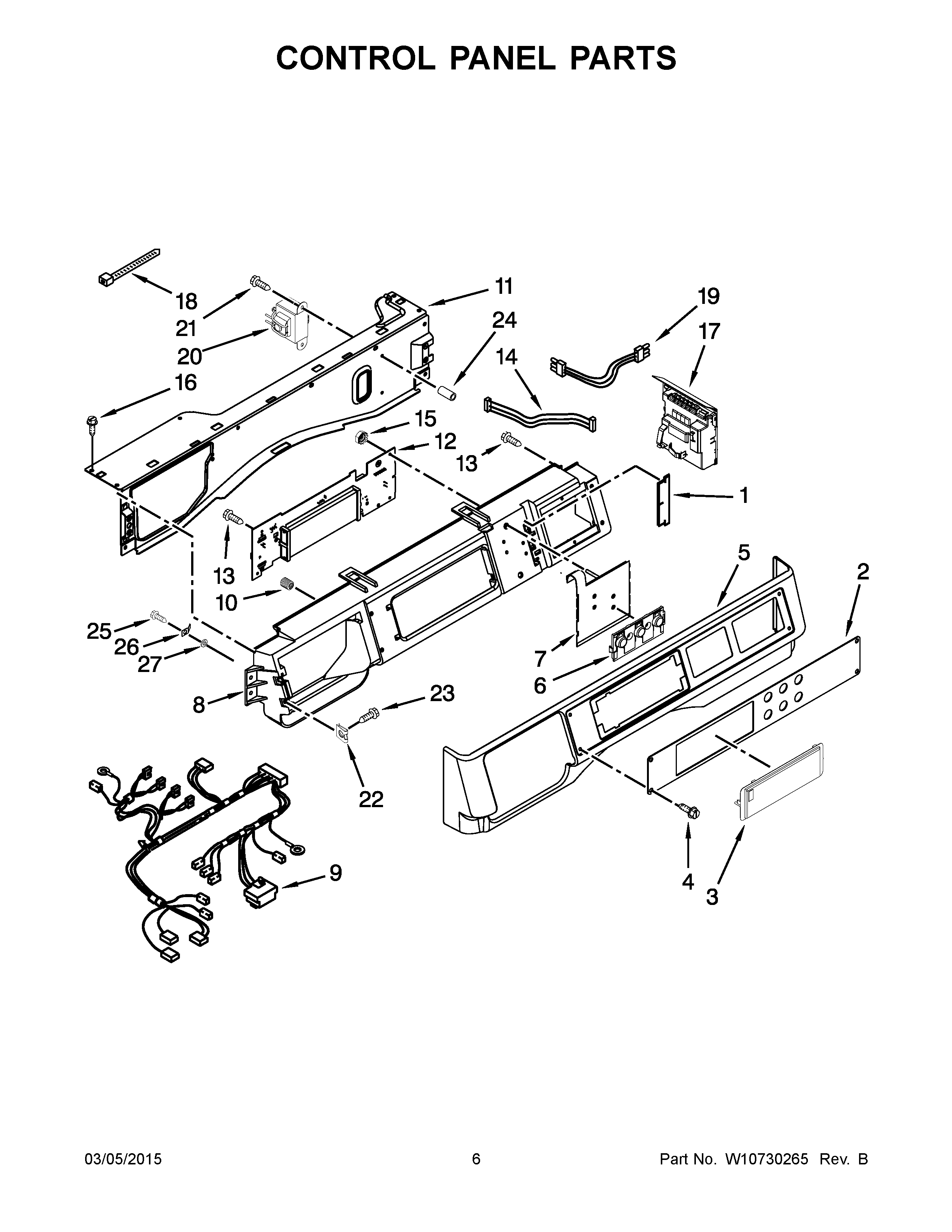 CONTROL PANEL PARTS

18
21
20
16
11
24
14
19
17
15
12
13
1
13
10
5
2
25
26
27
7
6
8
23
22
9
4
3

03/05/2015
6
Part No. W10730265 Rev. B