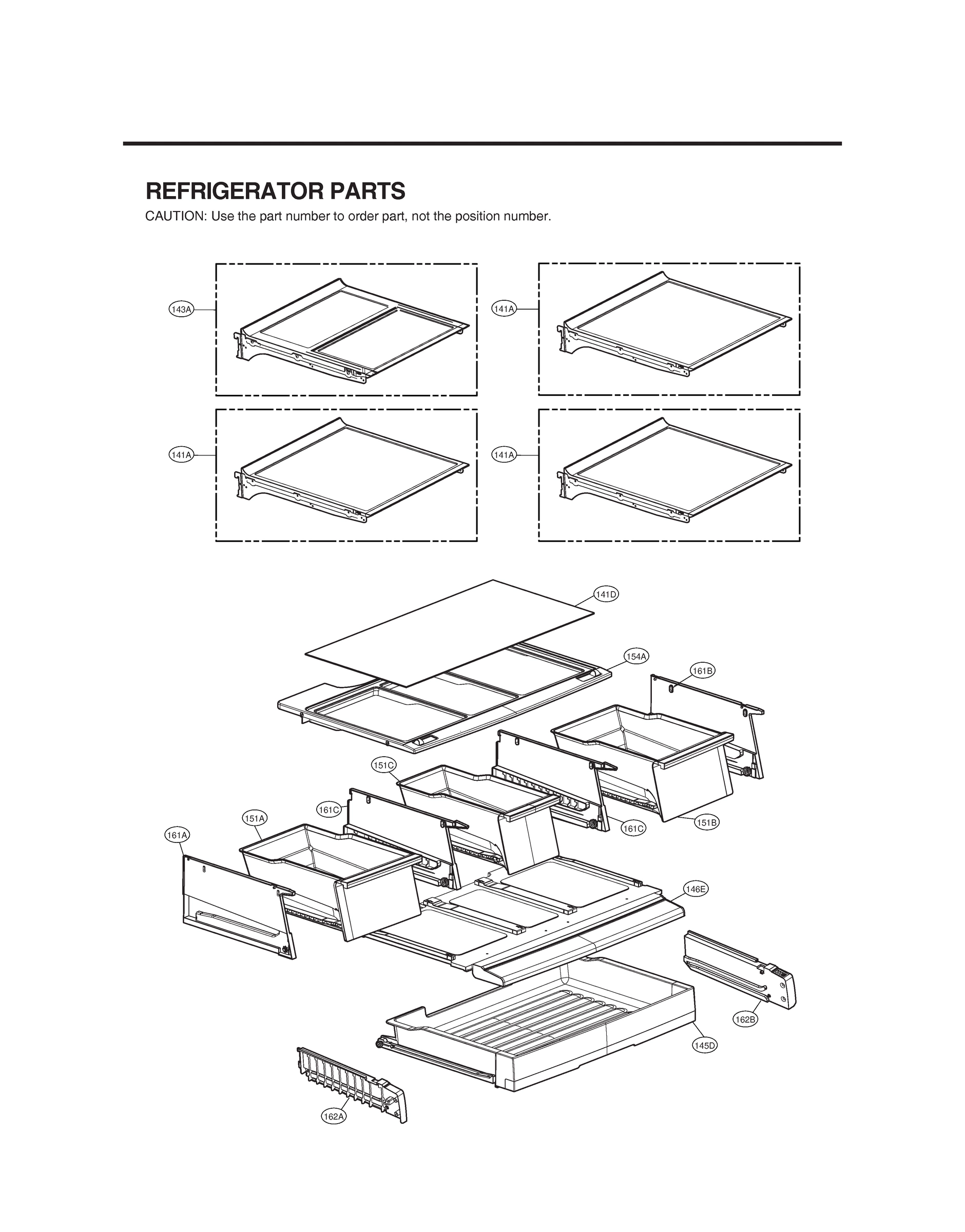 REFRIGERATOR PARTS

CAUTION: Use the part number to order part, not the position number.

143A

141A

141A

141A

141D

154A

161B

151C

161C

151A

161A

161C

151B

146E

162B

145D

162A