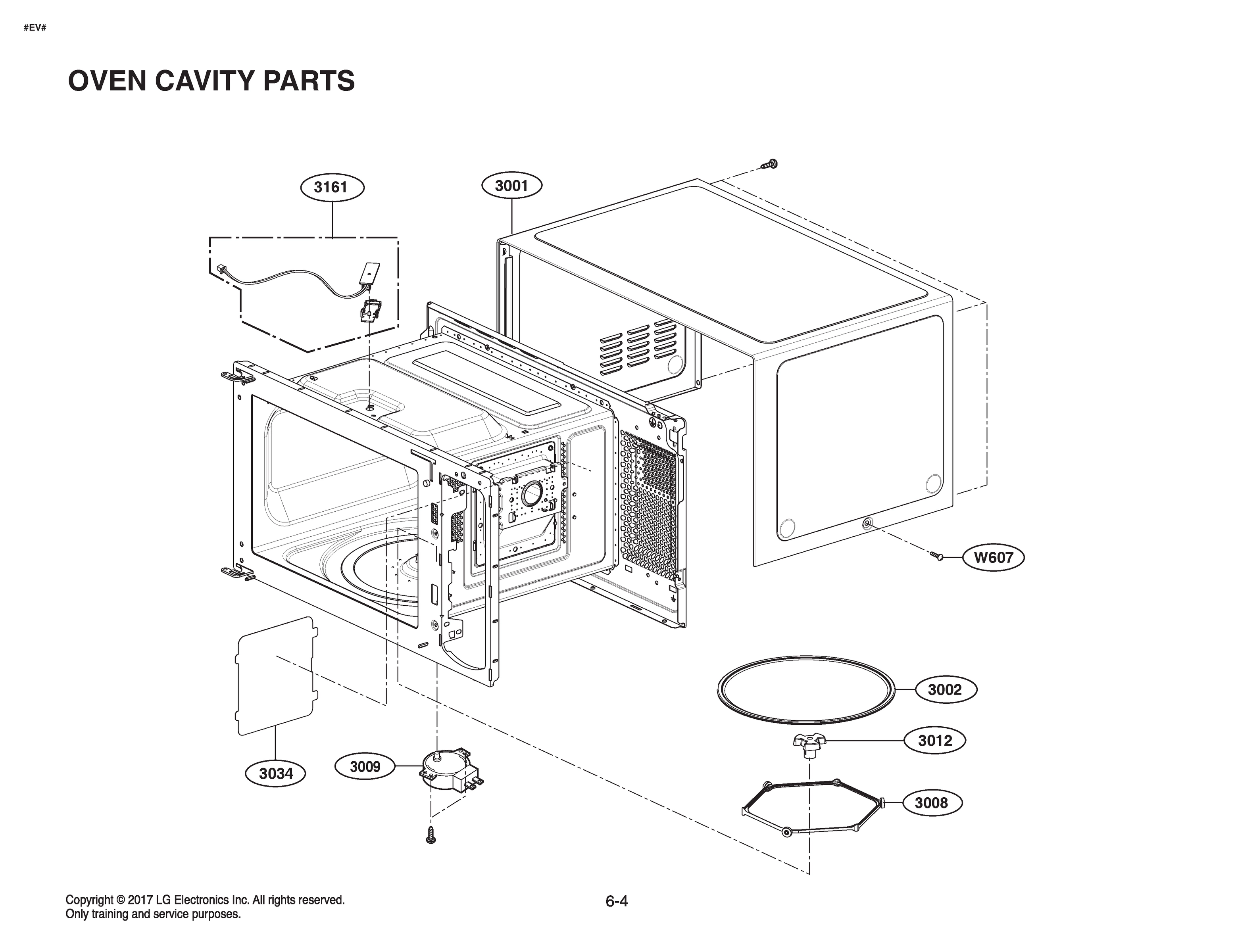 #EV#

OVEN CAVITY PARTS

3161

3001

W607

3002

3012

3008

3034

3009

Copyright © 2017 LG Electronics Inc. All rights reserved.
Only training and service purposes.

6-4