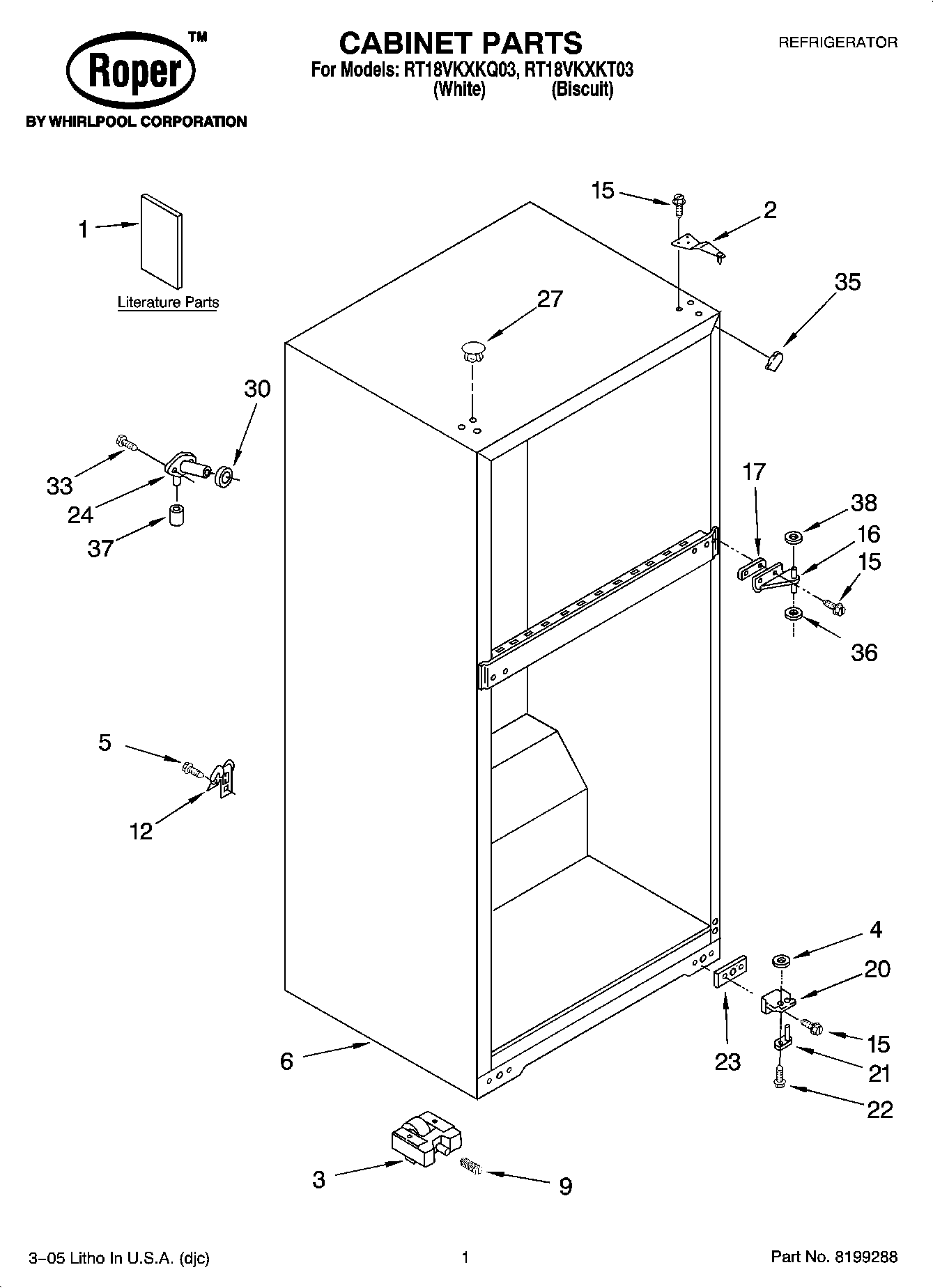 Roper™
BY WHIRLPOOL CORPORATION

CABINET PARTS
For Models: RT18VKXKQ03, RT18VKXKT03
(White) (Biscuit)

REFRIGERATOR

1
Literature Parts

15
2
35
27
30
33
24
37
17
38
16
15
36
5
12
4
20
15
21
22
23
6
3
9

3–05 Litho In U.S.A. (djc)
1
Part No. 8199288