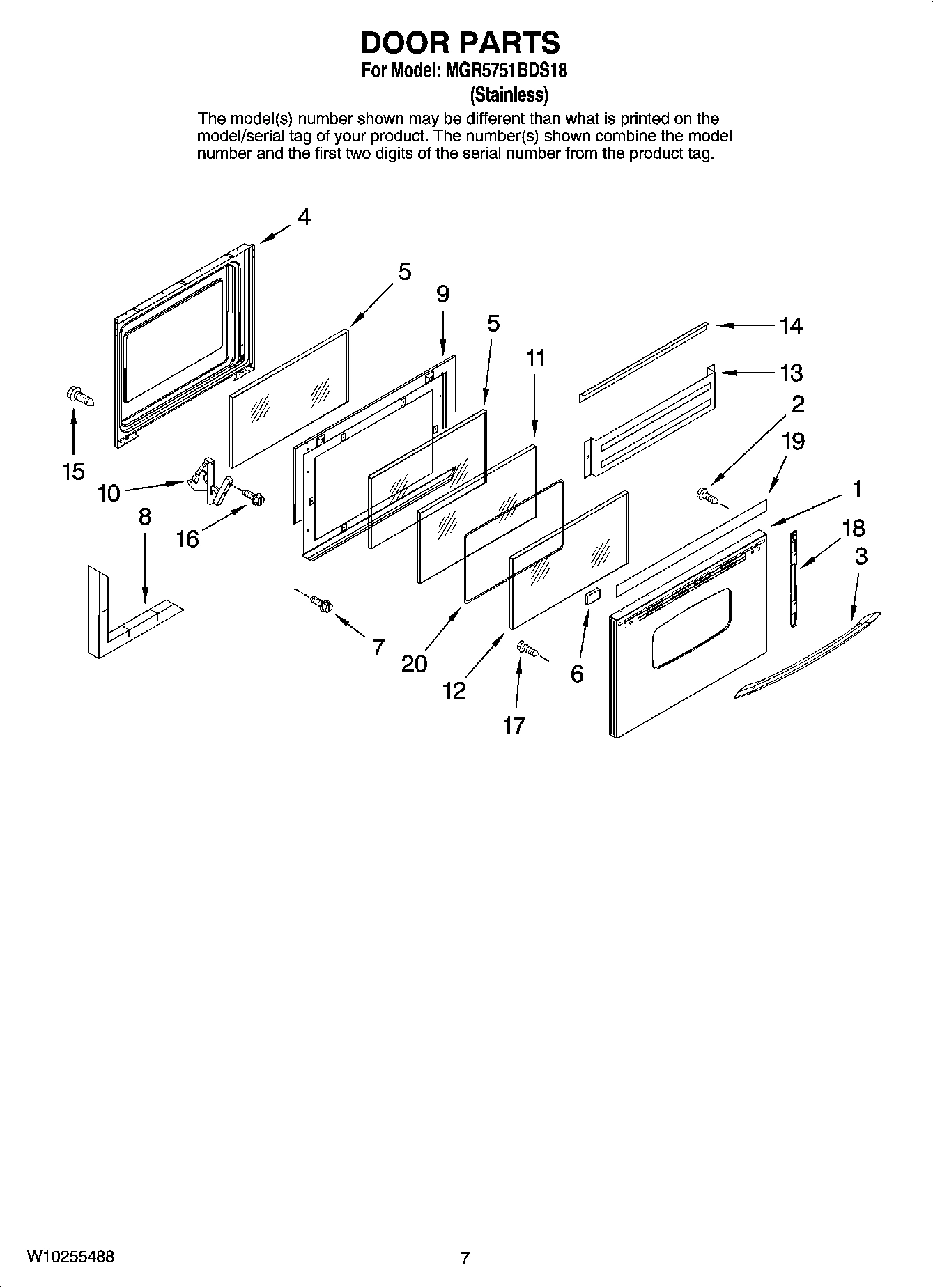 DOOR PARTS
For Model: MGR5751BDS18
(Stainless)

The model(s) number shown may be different than what is printed on the model/serial tag of your product. The number(s) shown combine the model number and the first two digits of the serial number from the product tag.

4
5
9
5
11
14
13
2
19
1
18
3
15
10
16
8
7
20
12
17
6

W10255488
7