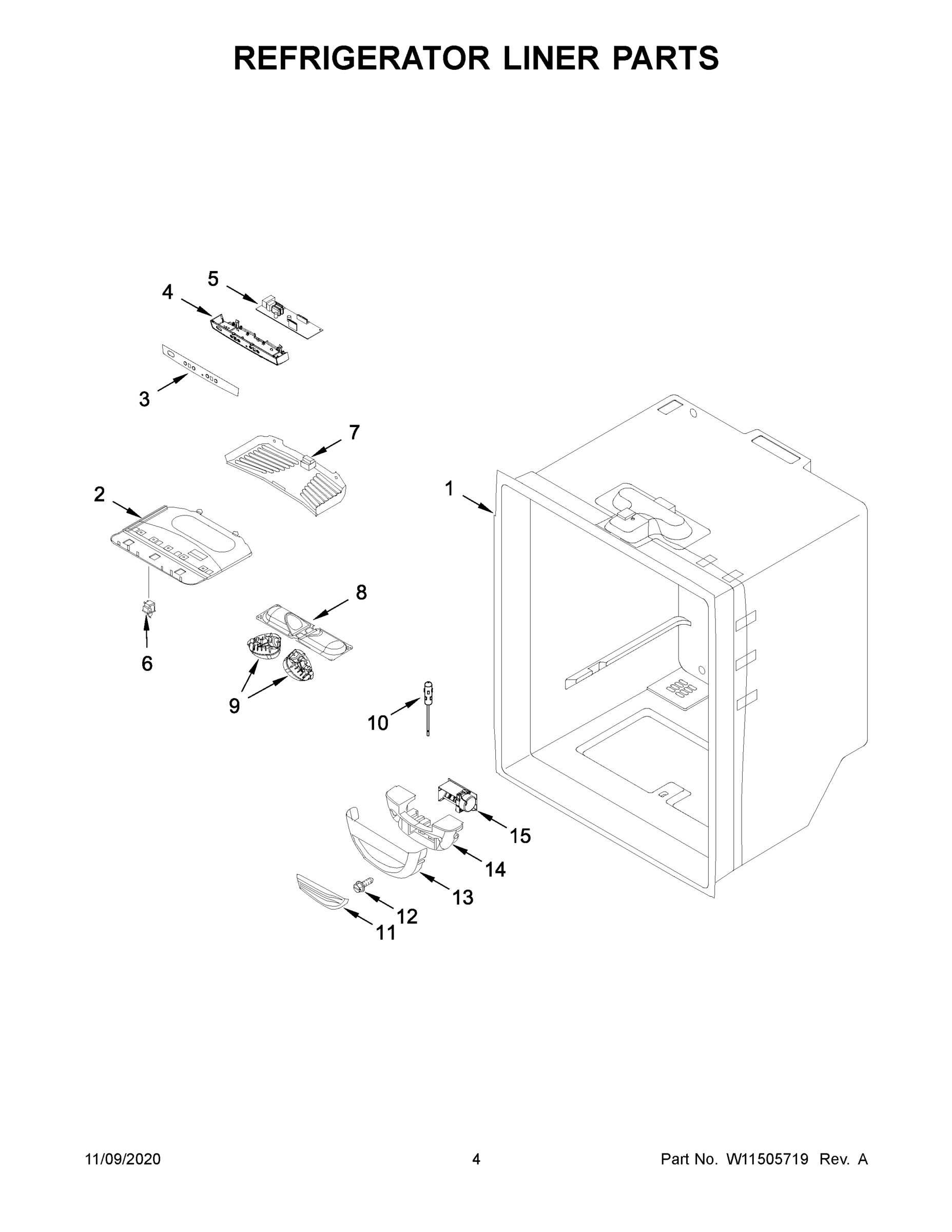 REFRIGERATOR LINER PARTS

5
4
3
7
2
1
8
6
9
10
15
14
13
12
11

11/09/2020
4
Part No. W11505719 Rev. A