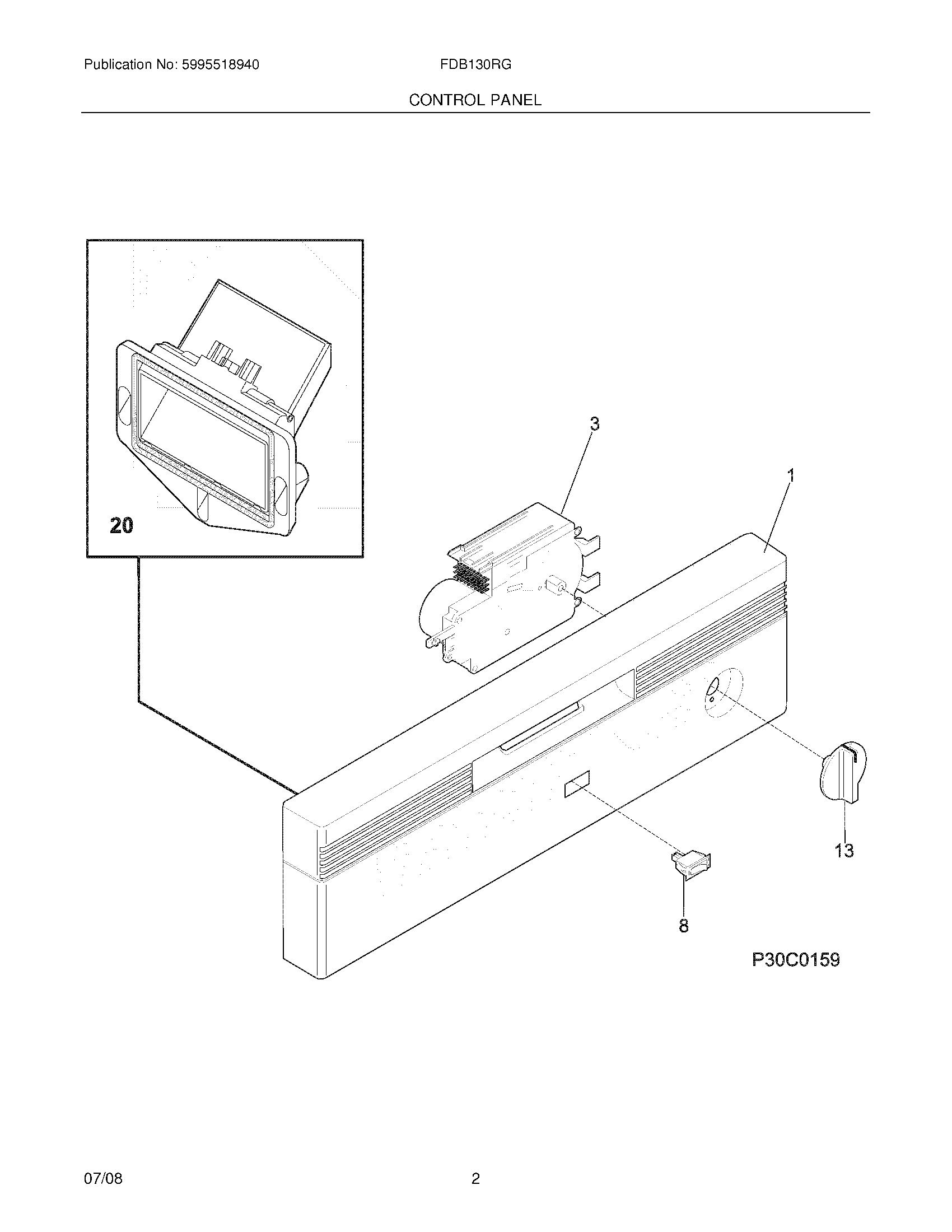 Publication No: 5995518940

FDB130RG

CONTROL PANEL

20

3

1

13

8

P30C0159

07/08

2