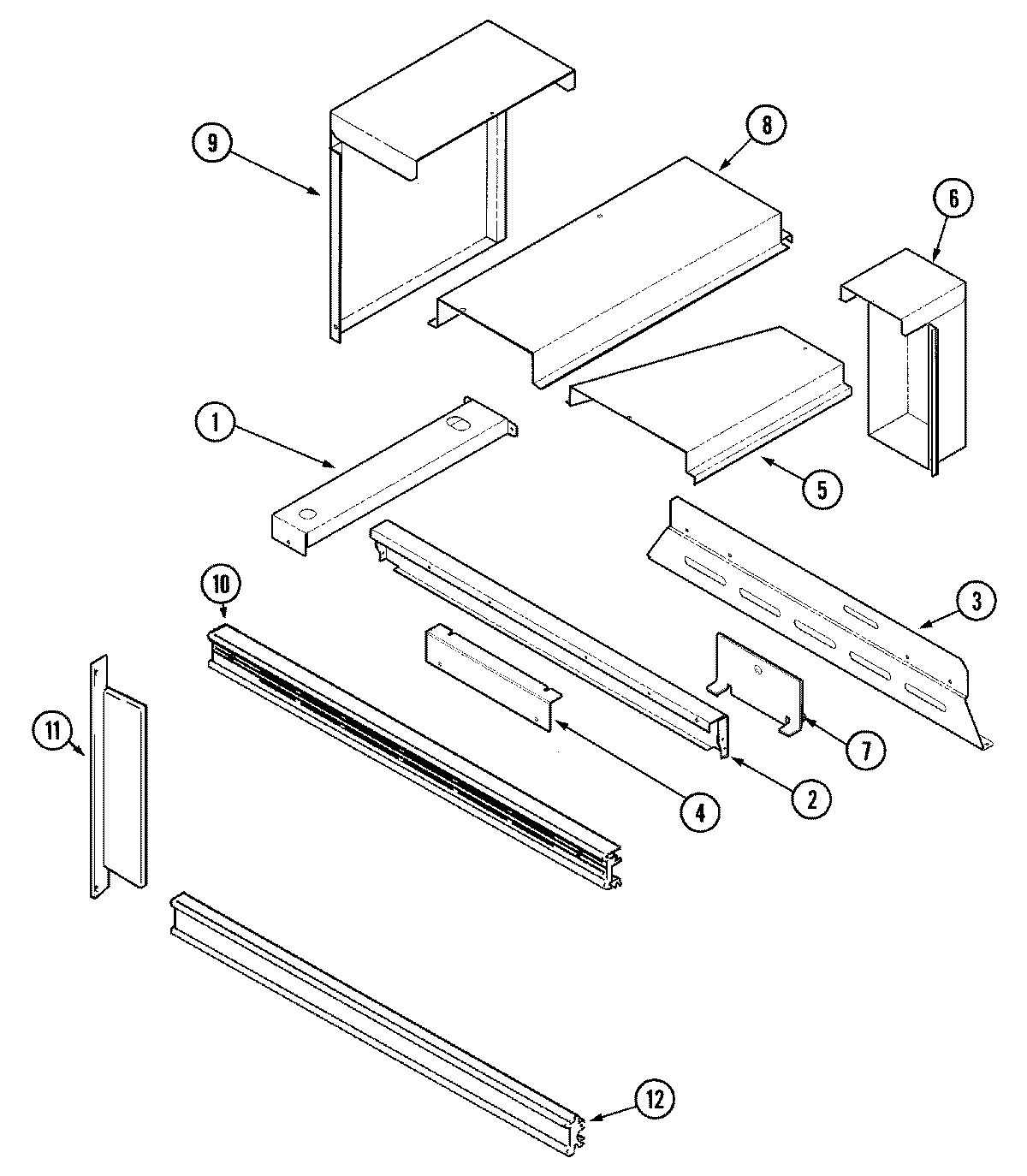 9
8
6
1
5
10
3
11
7
4
2
12