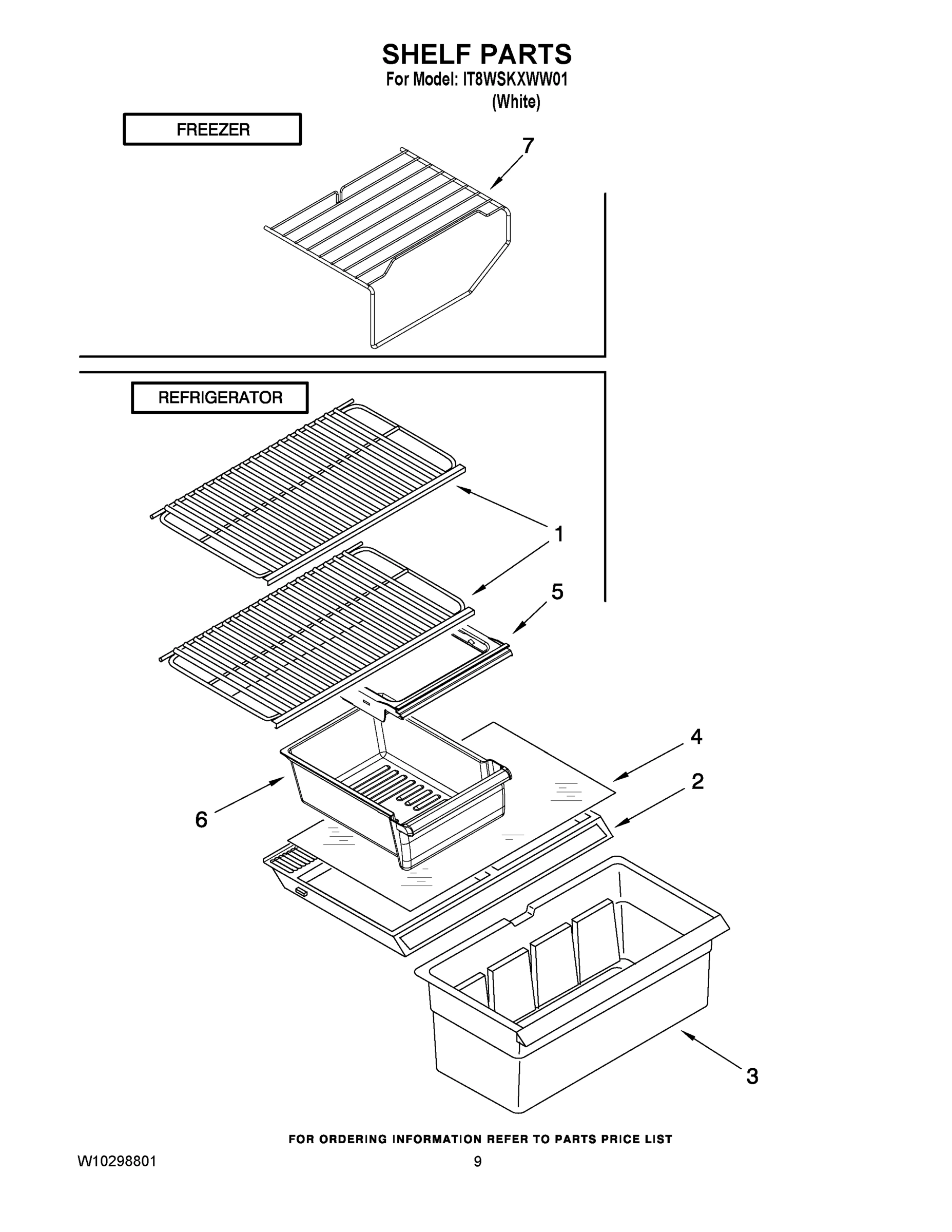 SHELF PARTS
For Model: IT8WSKXWW01
(White)

FREEZER

7

REFRIGERATOR

1

5

4

2

6

3

FOR ORDERING INFORMATION REFER TO PARTS PRICE LIST

W10298801

9