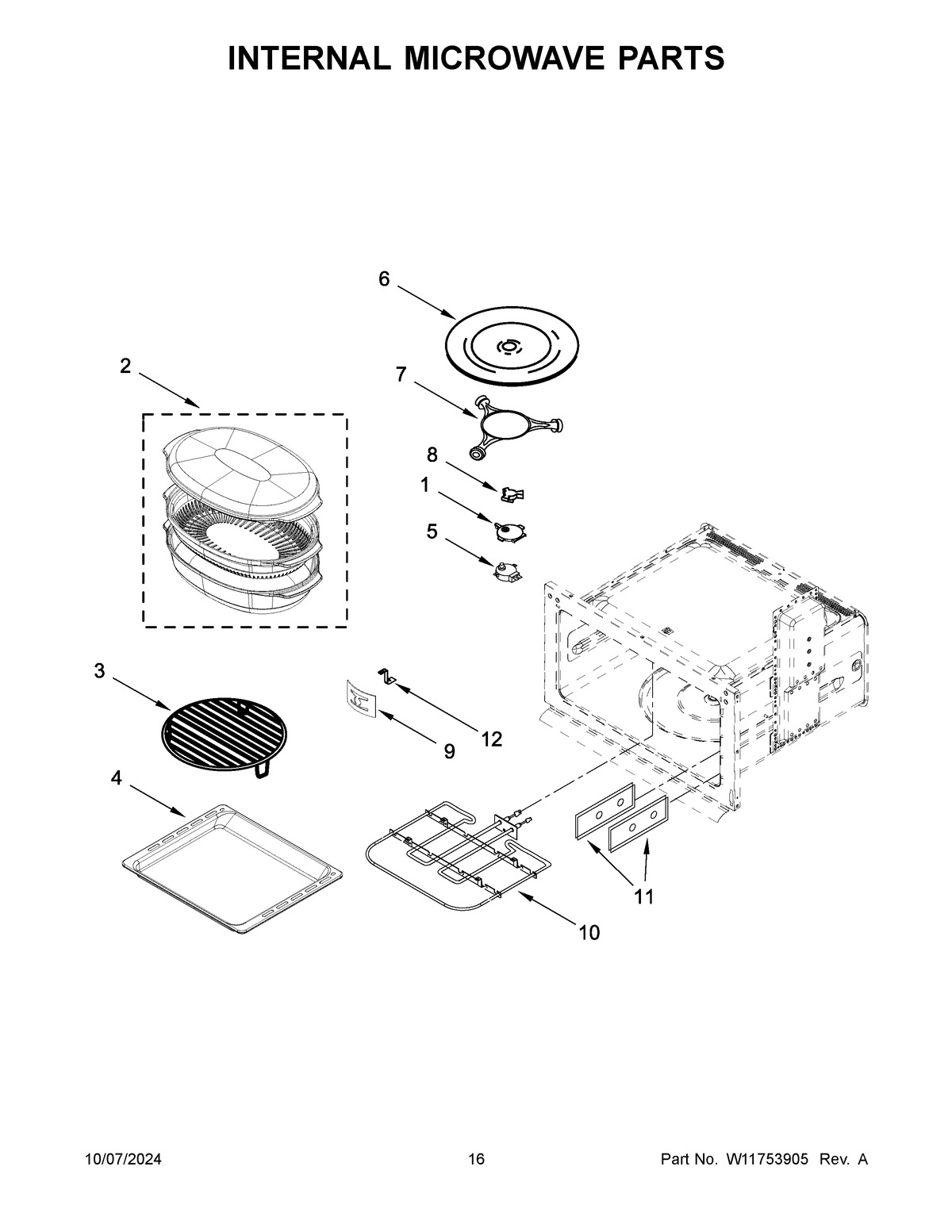 INTERNAL MICROWAVE PARTS

6

2

7

8

1

5

3

12

9

4

11

10

10/07/2024

16

Part No. W11753905 Rev. A