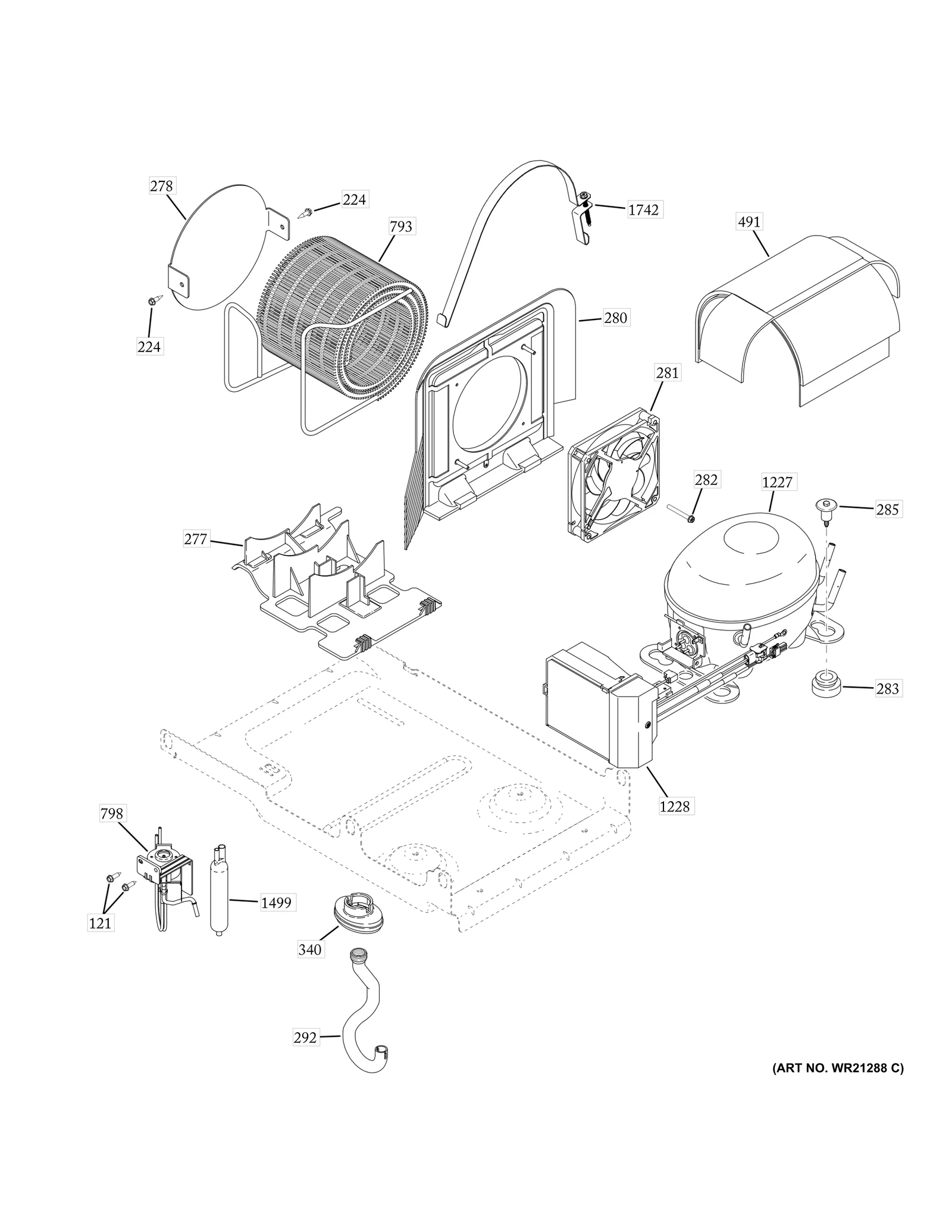 278
224
793
1742
491
224
280
281
282
1227
285
277
283
1228
798
1499
121
340
292
(ART NO. WR21288 C)