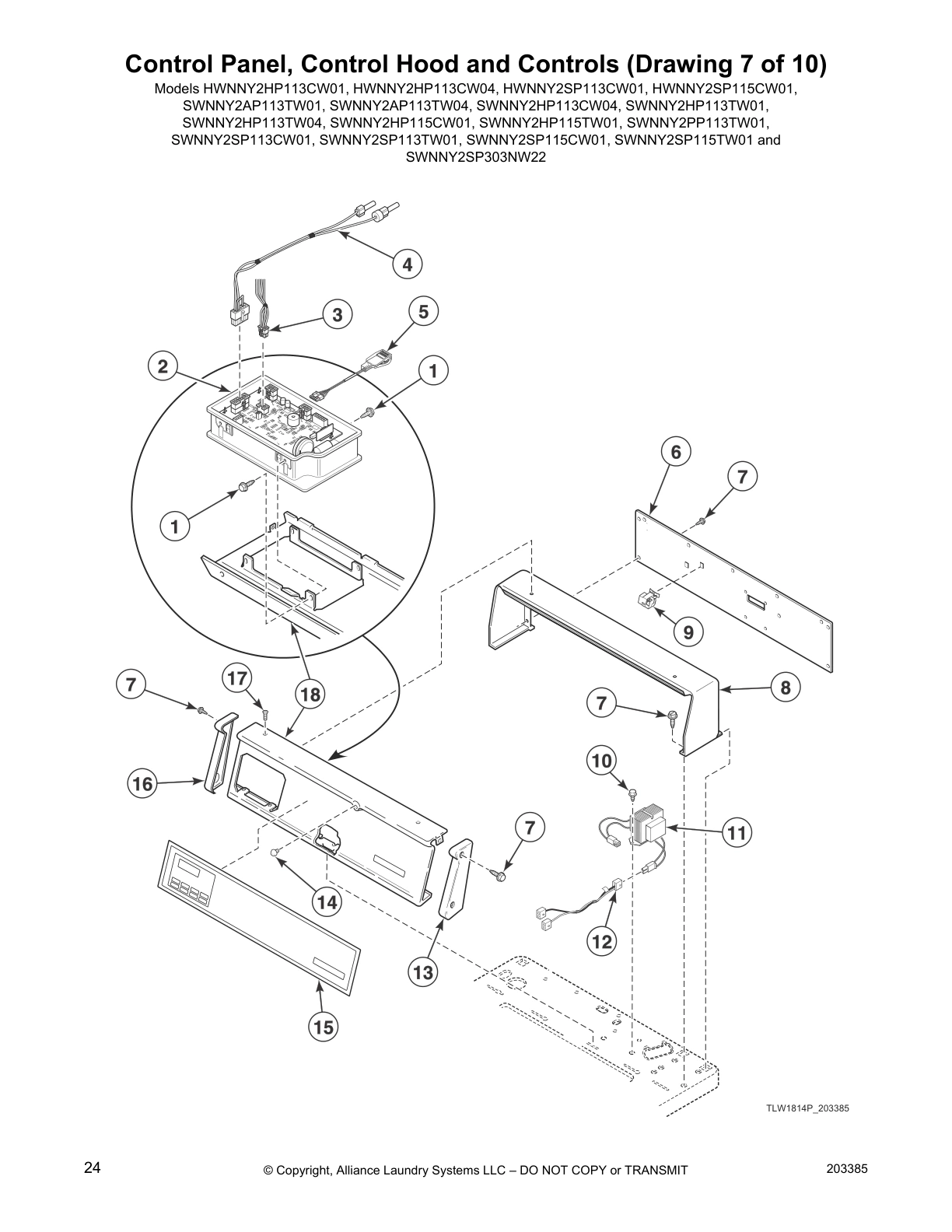 Control Panel, Control Hood and Controls (Drawing 7 of 10)

Models HWNNY2HP113CW01, HWNNY2HP113CW04, HWNNY2SP113CW01, HWNNY2SP115CW01, SWNNY2AP113TW01, SWNNY2AP113TW04, SWNNY2HP113CW04, SWNNY2HP113TW01, SWNNY2HP113TW04, SWNNY2HP115CW01, SWNNY2HP115TW01, SWNNY2PP113TW01, SWNNY2SP113CW01, SWNNY2SP113TW01, SWNNY2SP115CW01, SWNNY2SP115TW01 and SWNNY2SP303NW22

4
3
5
2
1
1
6
7
9
8
7
17
18
7
16
10
11
7
14
12
13
15

TLW1814P_203385

24

© Copyright, Alliance Laundry Systems LLC – DO NOT COPY or TRANSMIT

203385