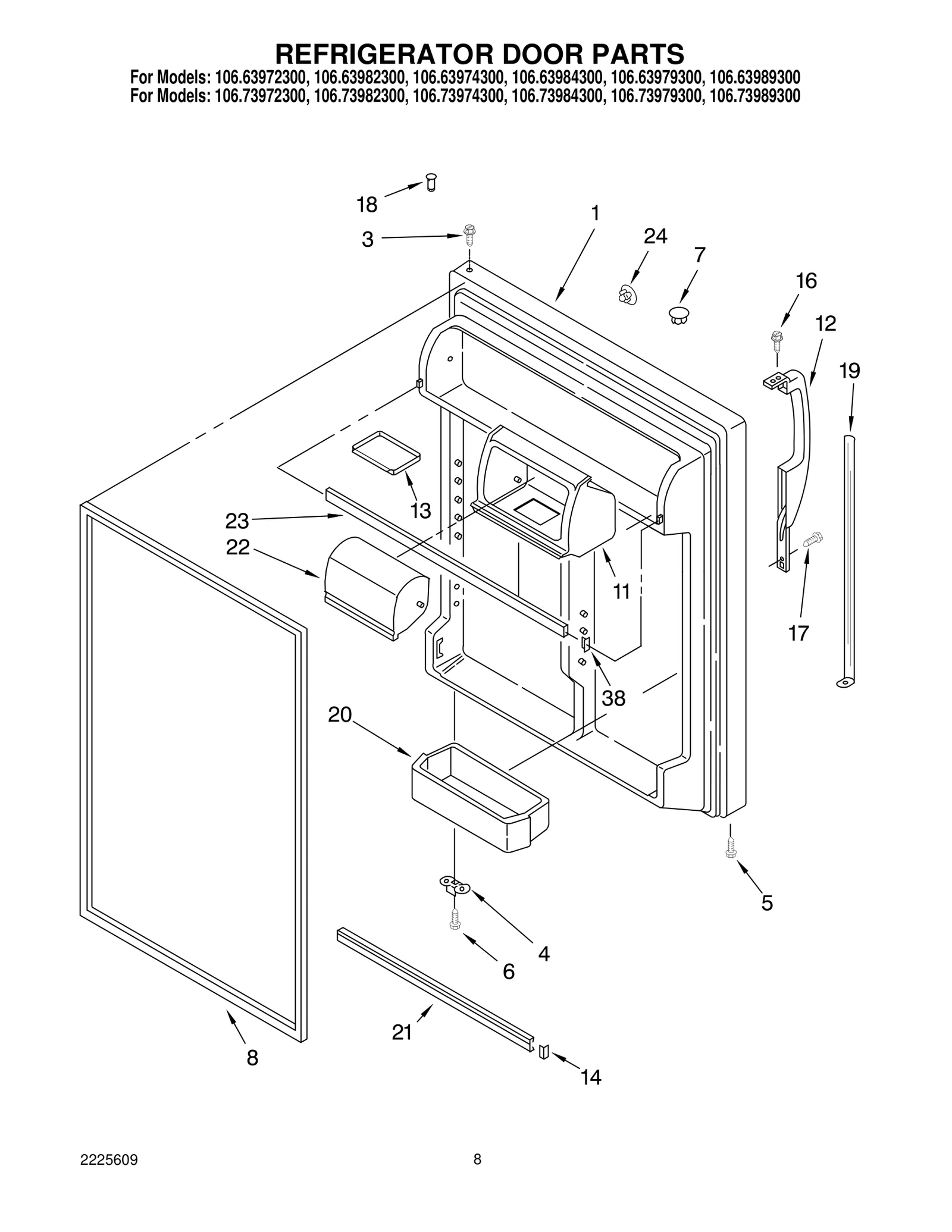 REFRIGERATOR DOOR PARTS
For Models: 106.63972300, 106.63982300, 106.63974300, 106.63984300, 106.63979300, 106.63989300
For Models: 106.73972300, 106.73982300, 106.73974300, 106.73984300, 106.73979300, 106.73989300

18
3
1
24
7
16
12
19
13
23
22
11
17
38
20
5
4
6
21
8
14

2225609
8