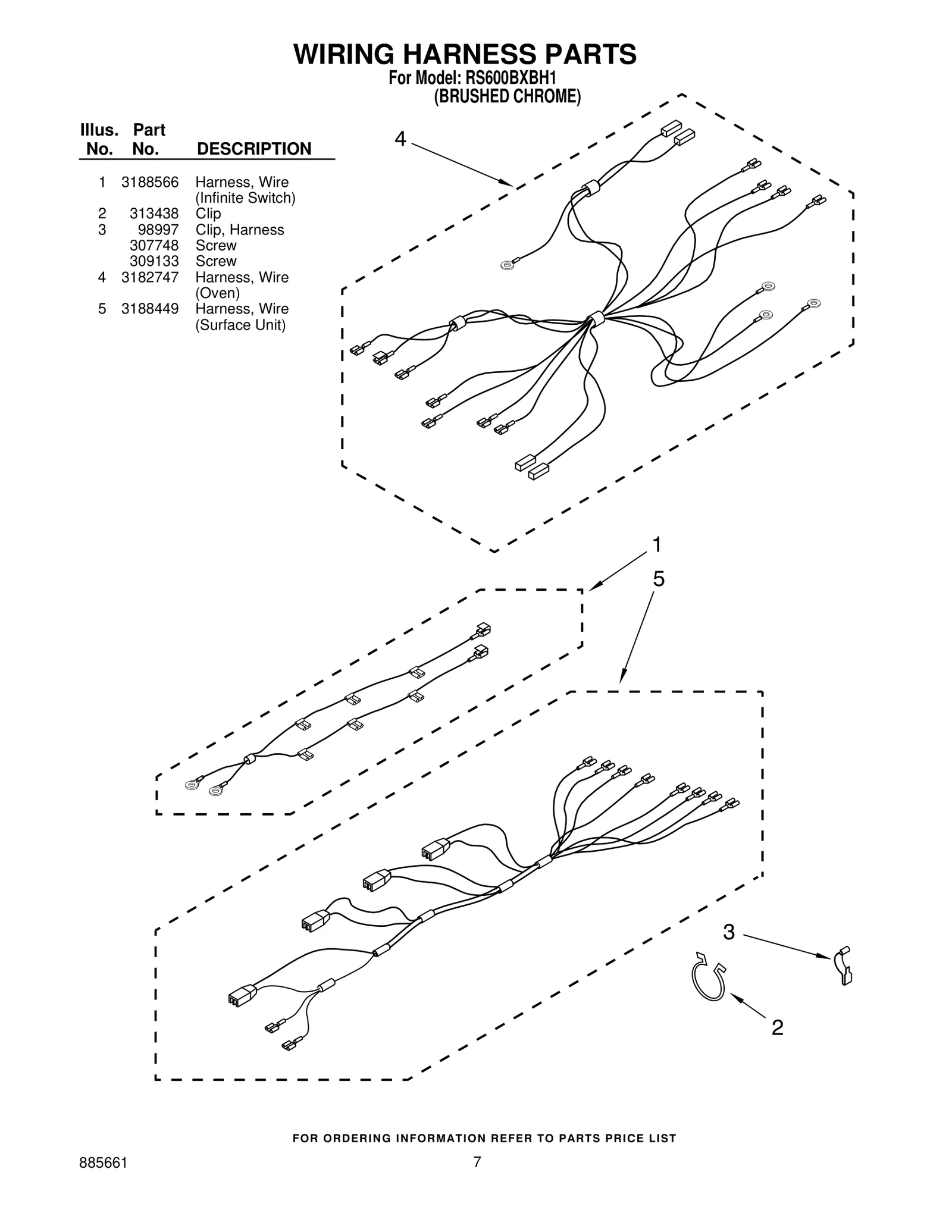 WIRING HARNESS PARTS
For Model: RS600BXBH1
(BRUSHED CHROME)

| Illus. No. | Part No. | DESCRIPTION |
|---|---|---|
| 1 | 3188566 | Harness, Wire (Infinite Switch) |
| 2 | 313438 | Clip |
| 3 | 98997 | Clip, Harness |
| | 307748 | Screw |
| | 309133 | Screw |
| 4 | 3182747 | Harness, Wire (Oven) |
| 5 | 3188449 | Harness, Wire (Surface Unit) |

4

1

5

3

2

FOR ORDERING INFORMATION REFER TO PARTS PRICE LIST

885661

7