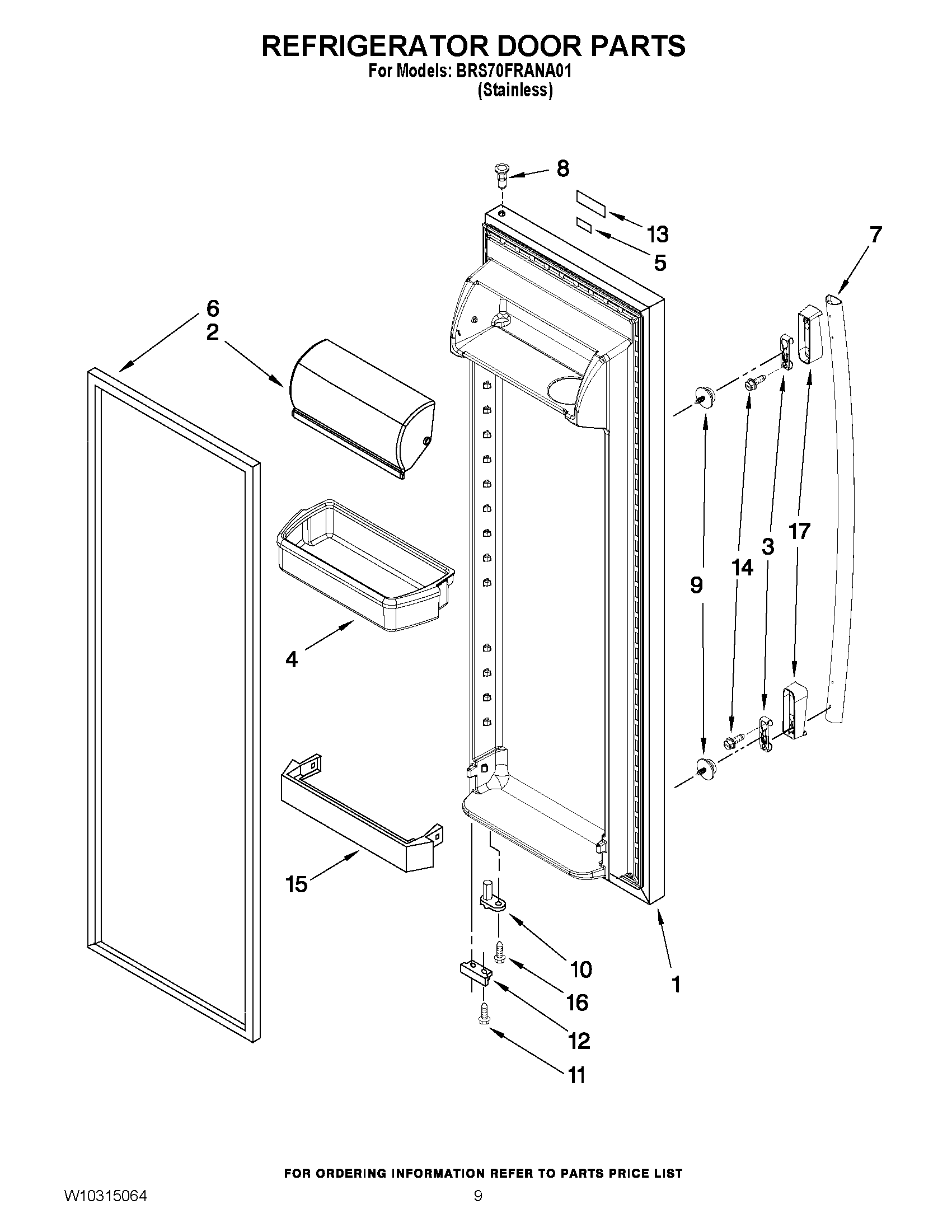 REFRIGERATOR DOOR PARTS
For Models: BRS70FRANA01
(Stainless)

8
13
5
7
6
2
9
14
3
17
4
15
10
16
12
11
1

FOR ORDERING INFORMATION REFER TO PARTS PRICE LIST

W10315064
9