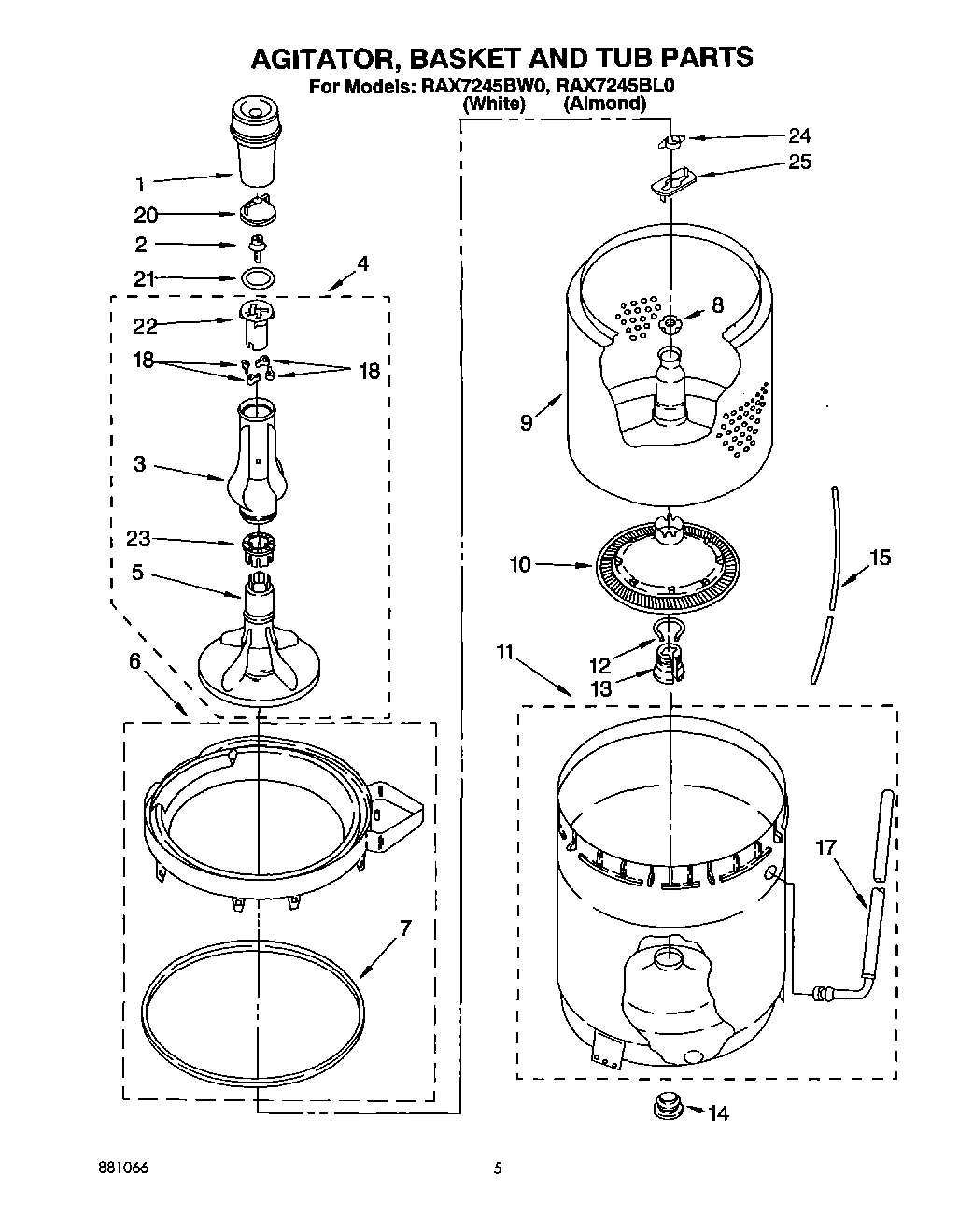 AGITATOR, BASKET AND TUB PARTS
For Models: RAX7245BW0, RAX7245BL0
(White) (Almond)

1
20
2
21
4
22
18
18
3
23
5
6
7
24
25
8
9
10
15
11
12
13
17
14

881066
5