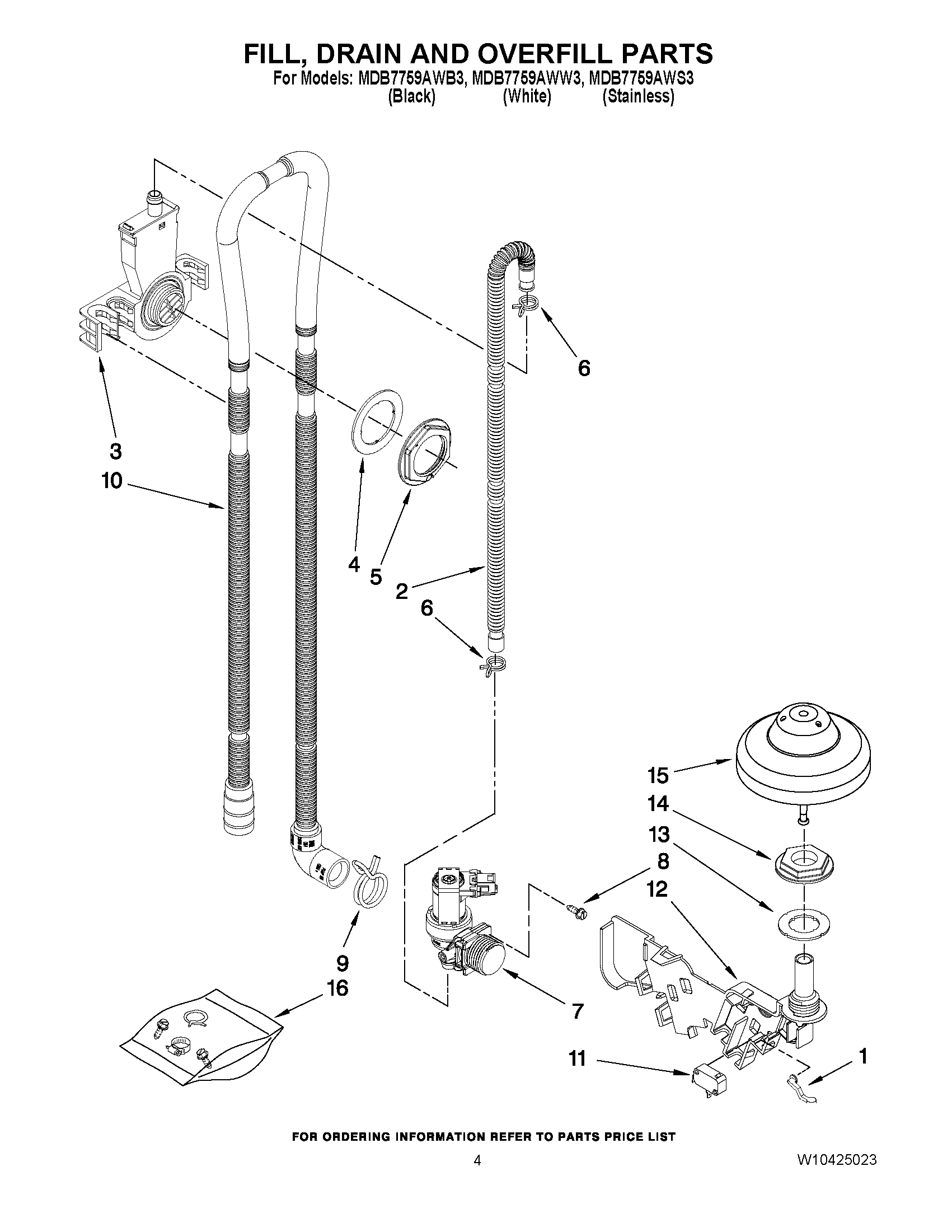 FILL, DRAIN AND OVERFILL PARTS
For Models: MDB7759AWB3, MDB7759AWW3, MDB7759AWS3
(Black) (White) (Stainless)

6
3
10
4
5
2
6
15
14
13
8
12
9
16
7
11
1

FOR ORDERING INFORMATION REFER TO PARTS PRICE LIST

4

W10425023