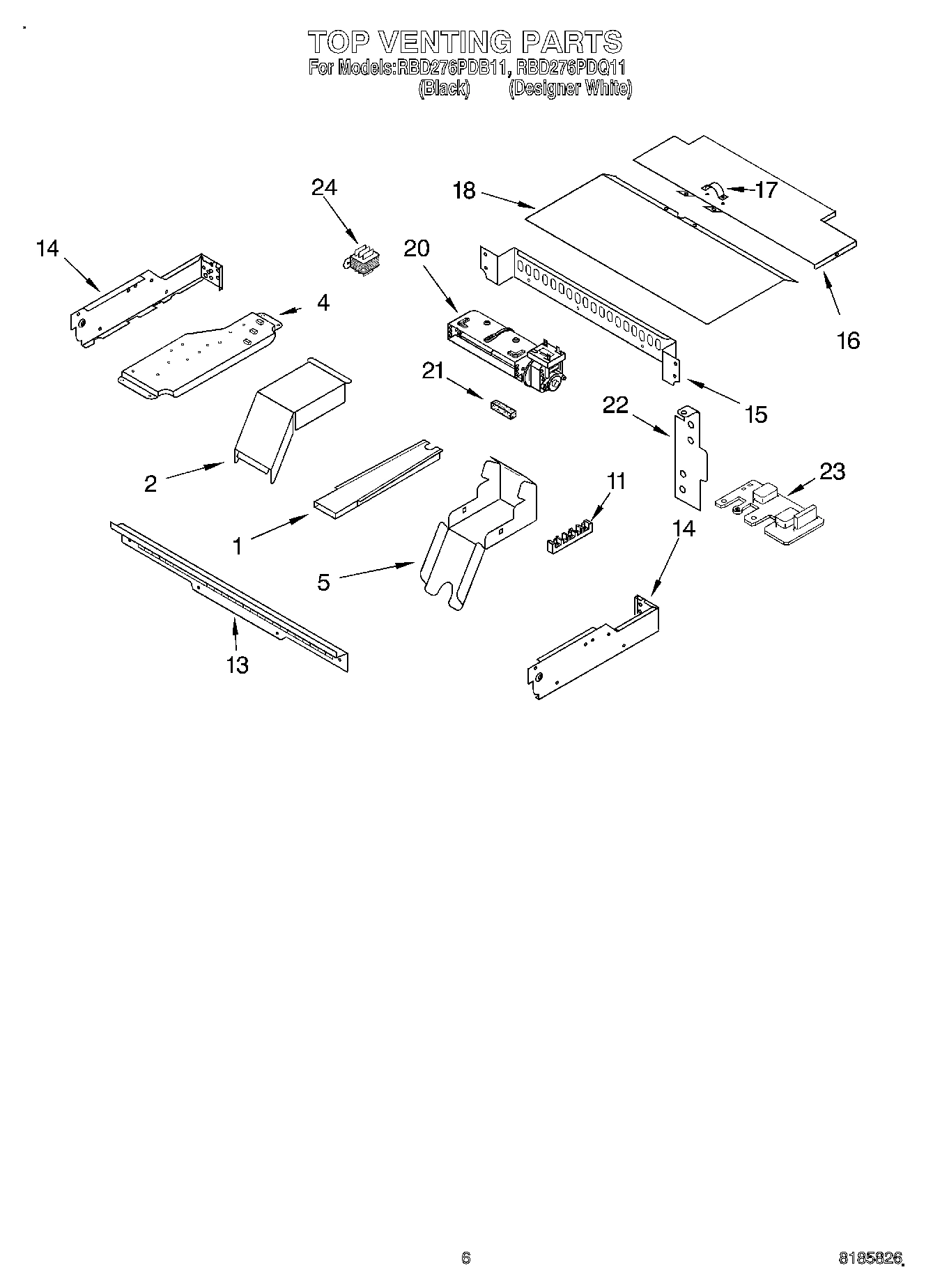 TOP VENTING PARTS
For Models:RBD276PDB11, RBD276PDQ11
(Black) (Designer White)

24
18
17
14
20
4
16
21
15
22
2
11
23
1
14
5
13

6
8185826