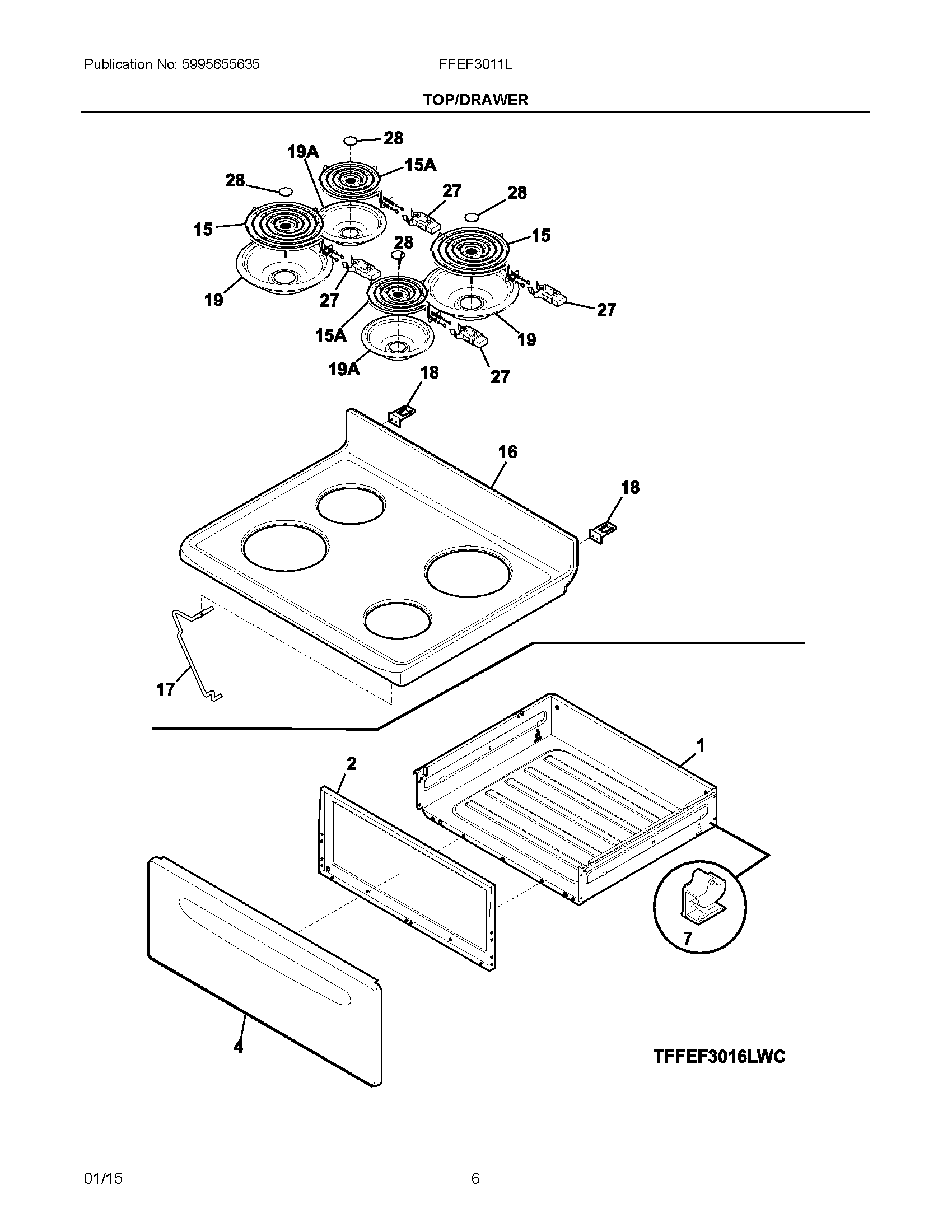 Publication No: 5995655635

FFEF3011L

TOP/DRAWER

28
19A
15A
28
27
28
15
15
28
19
27
27
15A
19
19A
18
27
16
18
17
1
2
7
4

TFFEF3016LWC

01/15

6