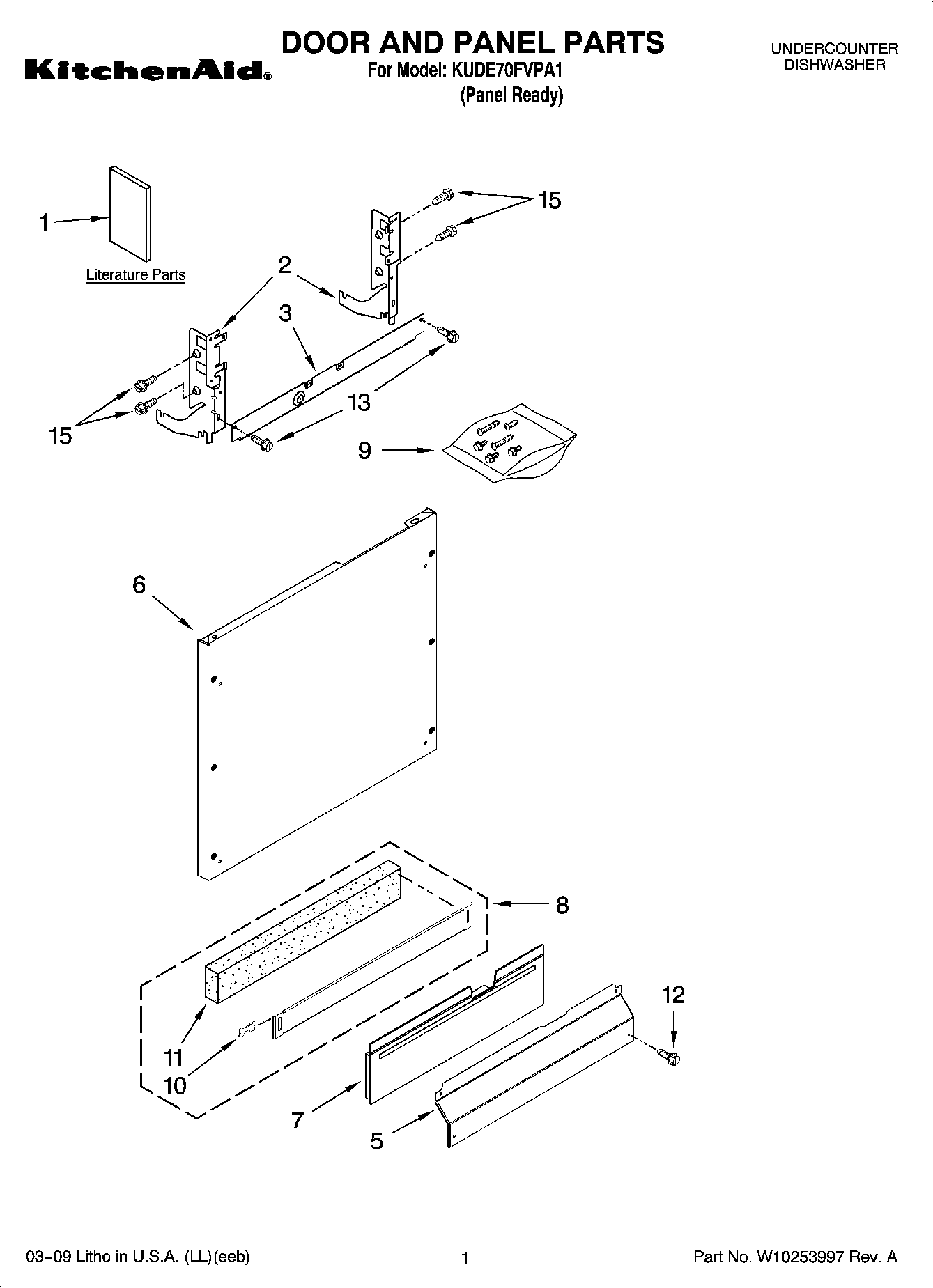 KitchenAid®

DOOR AND PANEL PARTS
For Model: KUDE70FVPA1
(Panel Ready)

UNDERCOUNTER
DISHWASHER

1

Literature Parts

15

2

3

15

13

9

6

8

12

11

10

7

5

03–09 Litho in U.S.A. (LL)(eeb)

1

Part No. W10253997 Rev. A