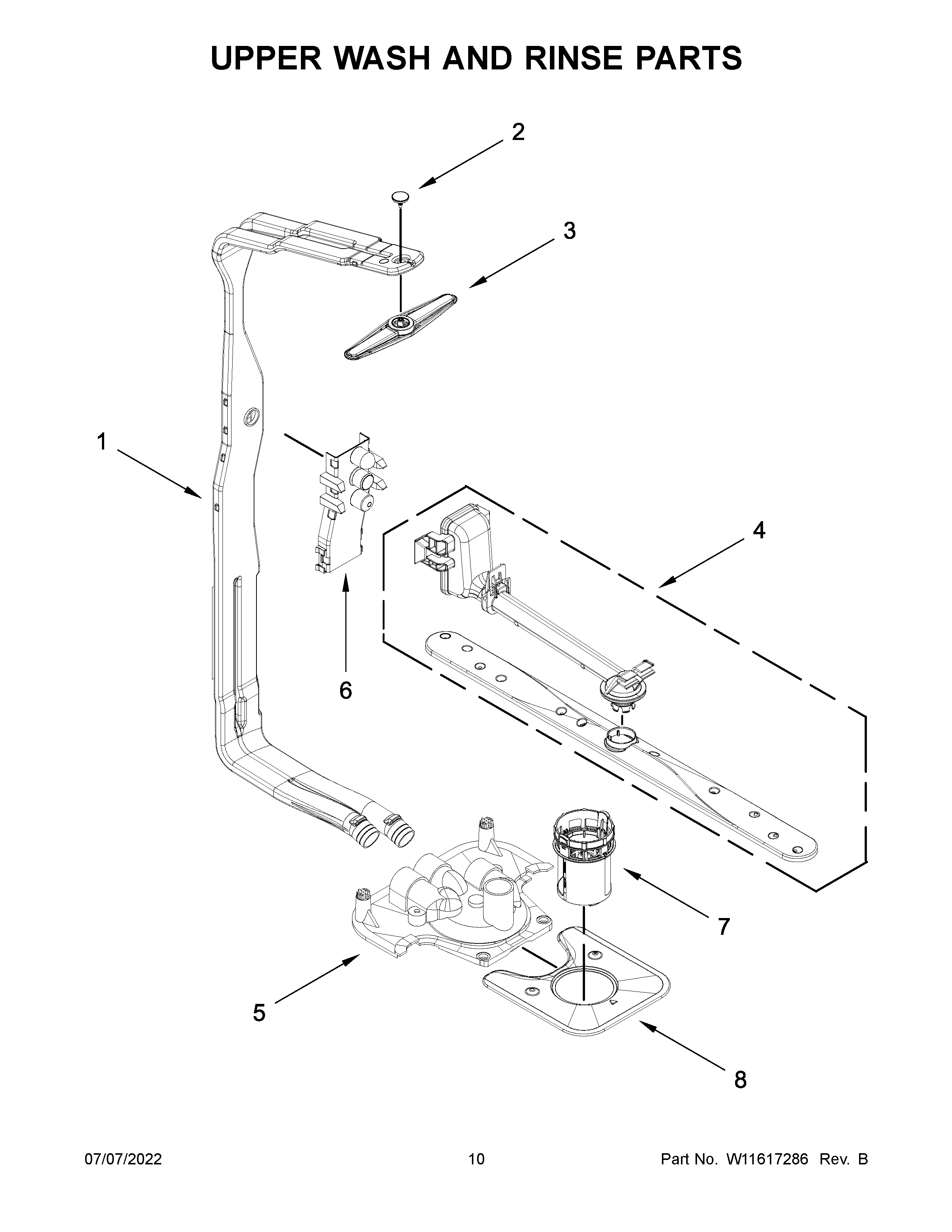 UPPER WASH AND RINSE PARTS

2

3

1

4

6

7

5

8

07/07/2022 10 Part No. W11617286 Rev. B