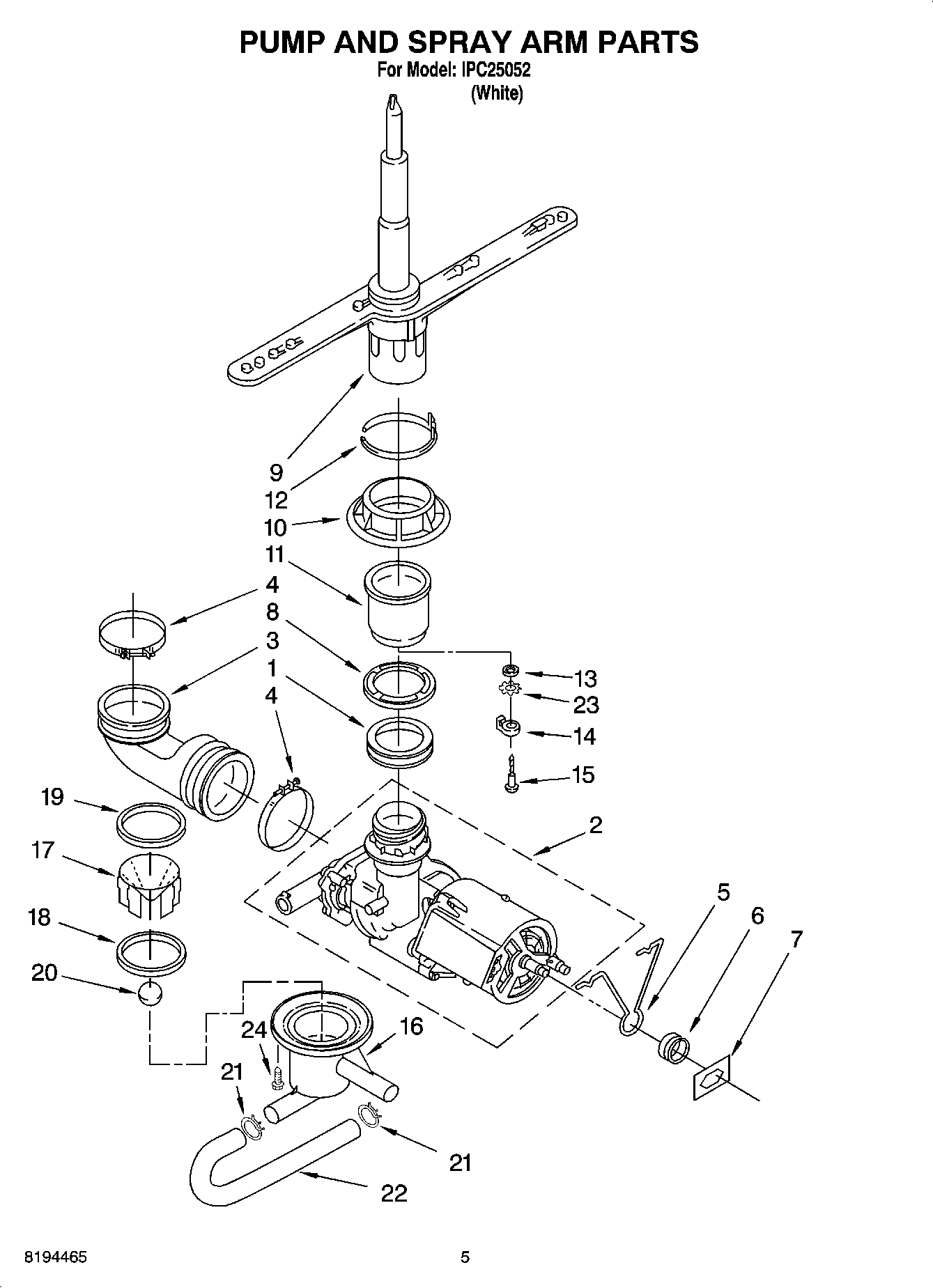 PUMP AND SPRAY ARM PARTS
For Model: IPC25052
(White)

9
12
10
11
4
8
3
1
4
13
23
14
15
19
17
18
20
2
5
6
7
24
16
21
21
22

8194465
5