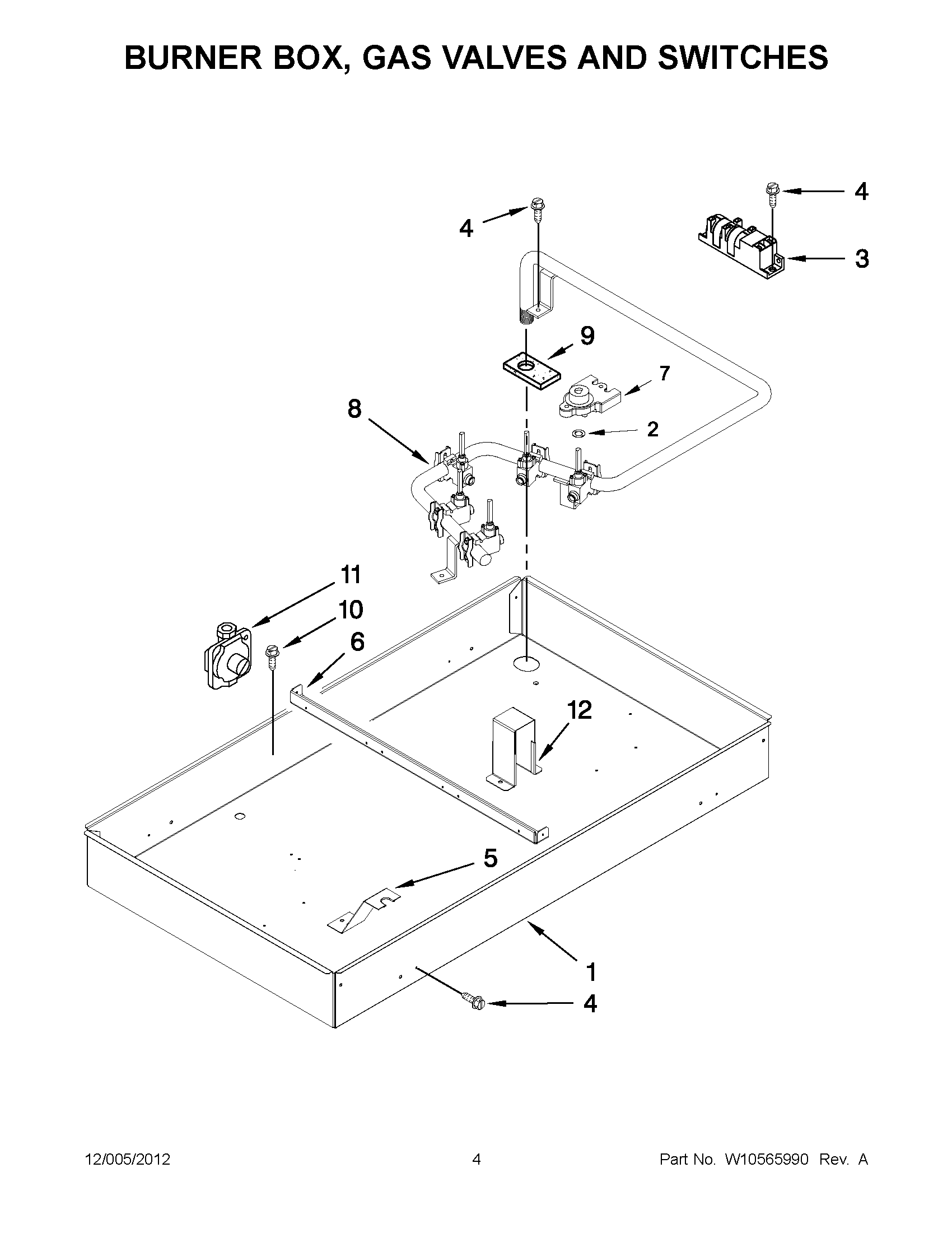 BURNER BOX, GAS VALVES AND SWITCHES

4

4

3

9

7

8

2

11

10

6

12

5

1

4

12/005/2012

4

Part No. W10565990 Rev. A