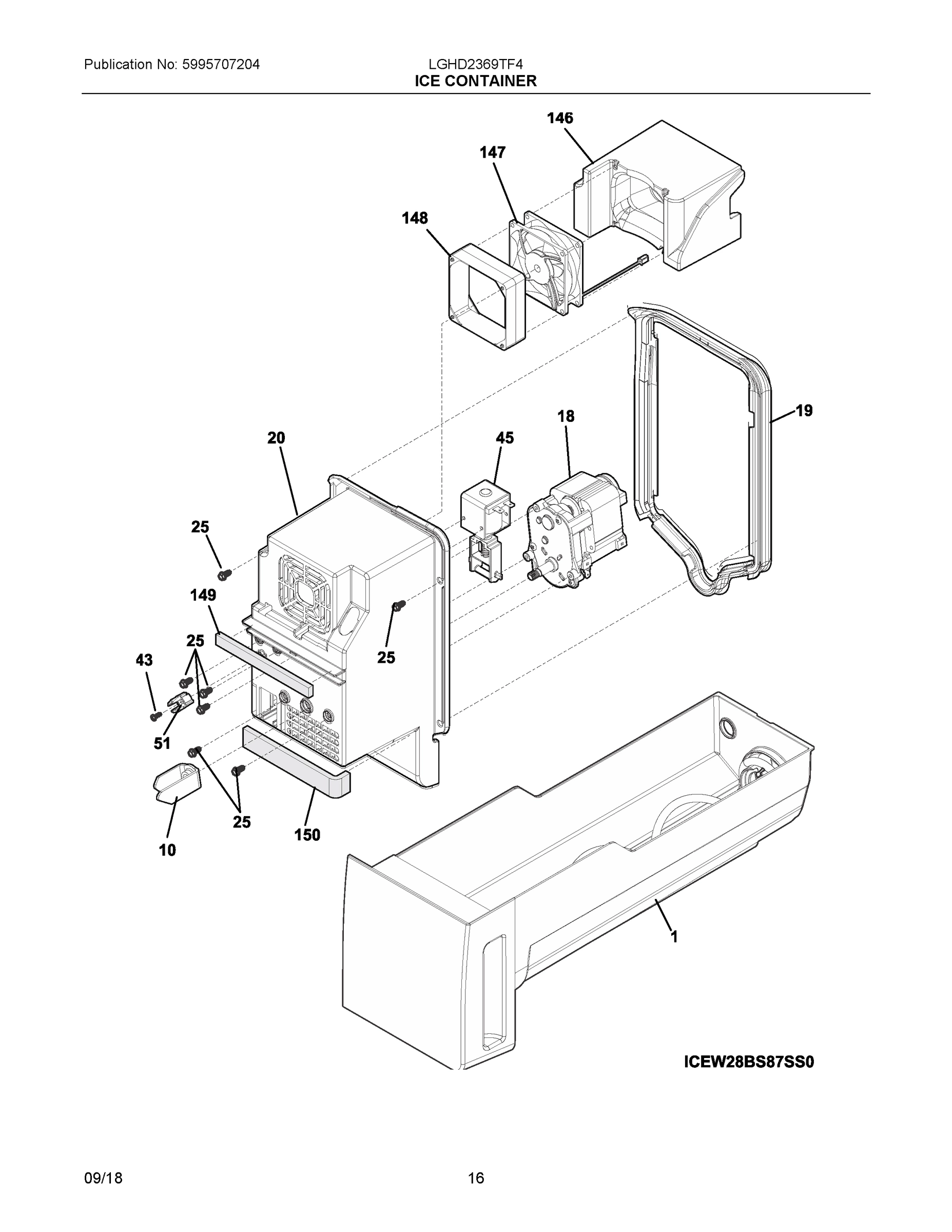 Publication No: 5995707204

LGHD2369TF4
ICE CONTAINER

146

147

148

19

18

45

20

25

149

25

25

43

51

25

150

10

1

ICEW28BS87SS0

09/18

16