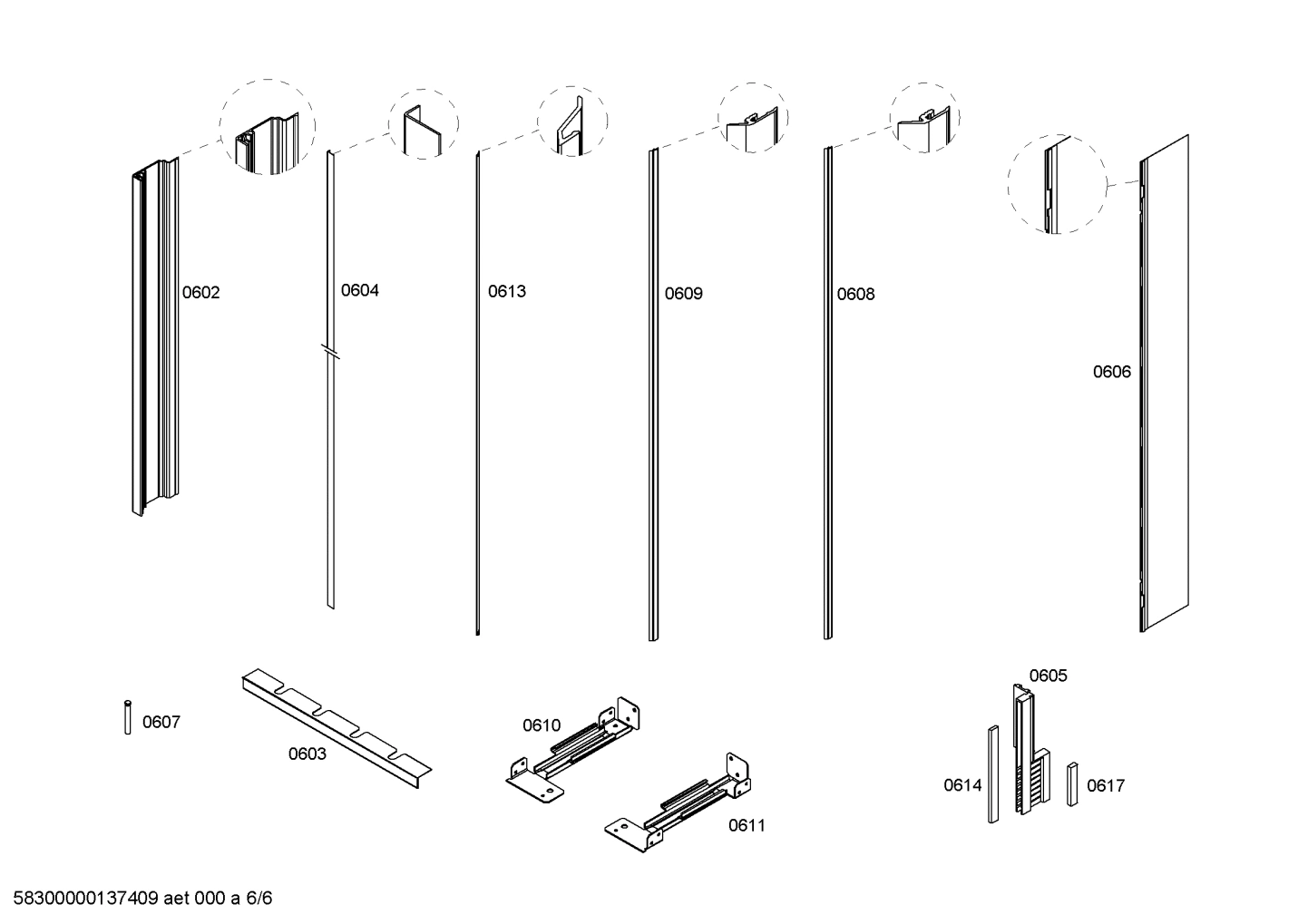 0602
0604
0613
0609
0608
0606
0607
0603
0610
0611
0605
0614
0617
58300000137409 aet 000 a 6/6