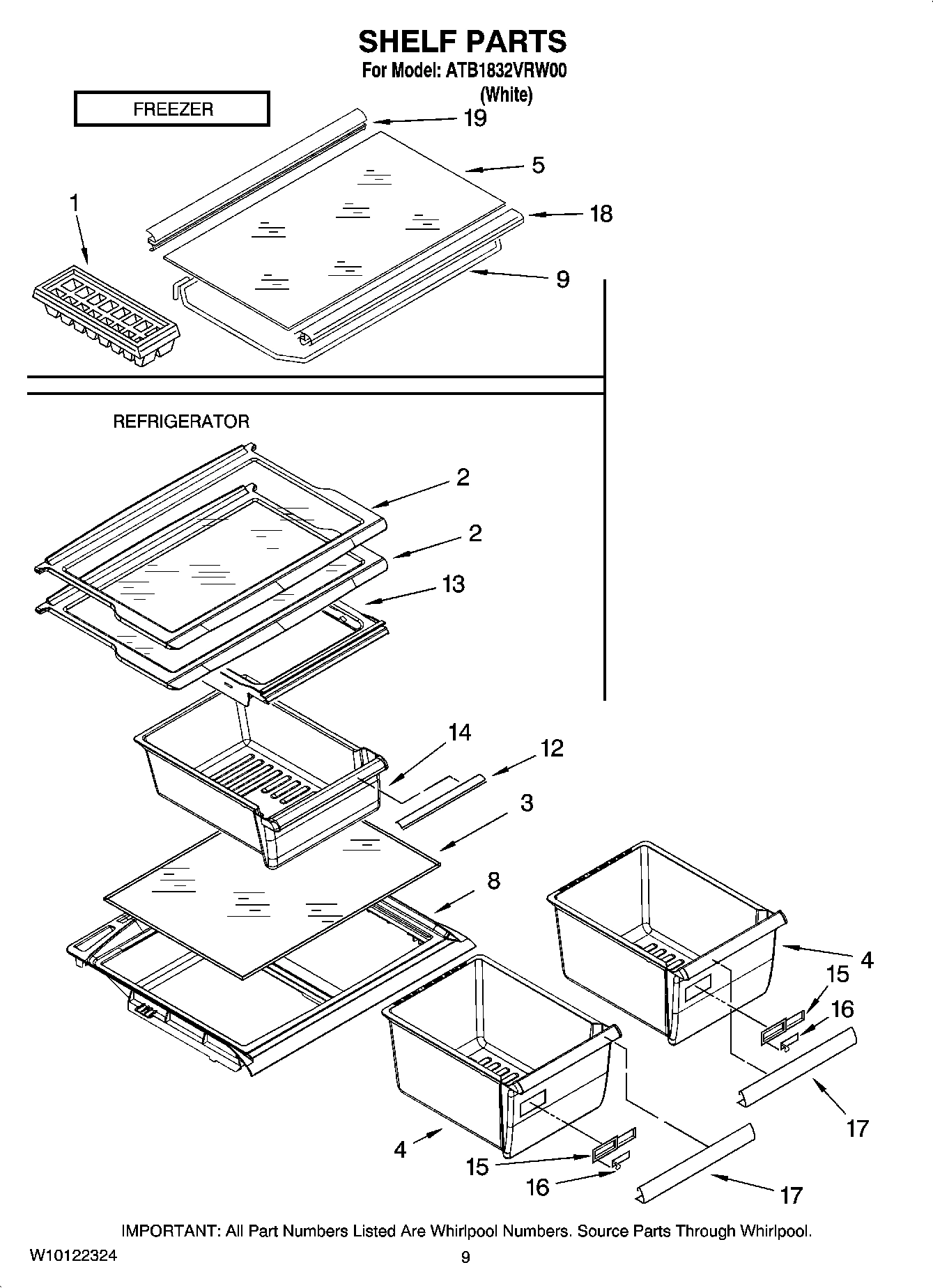 SHELF PARTS
For Model: ATB1832VRW00
(White)

FREEZER

19
5
18
1
9

REFRIGERATOR

2
2
13
14
12
3
8
4
15
16
17
4
15
16
17

IMPORTANT: All Part Numbers Listed Are Whirlpool Numbers. Source Parts Through Whirlpool.

W10122324
9