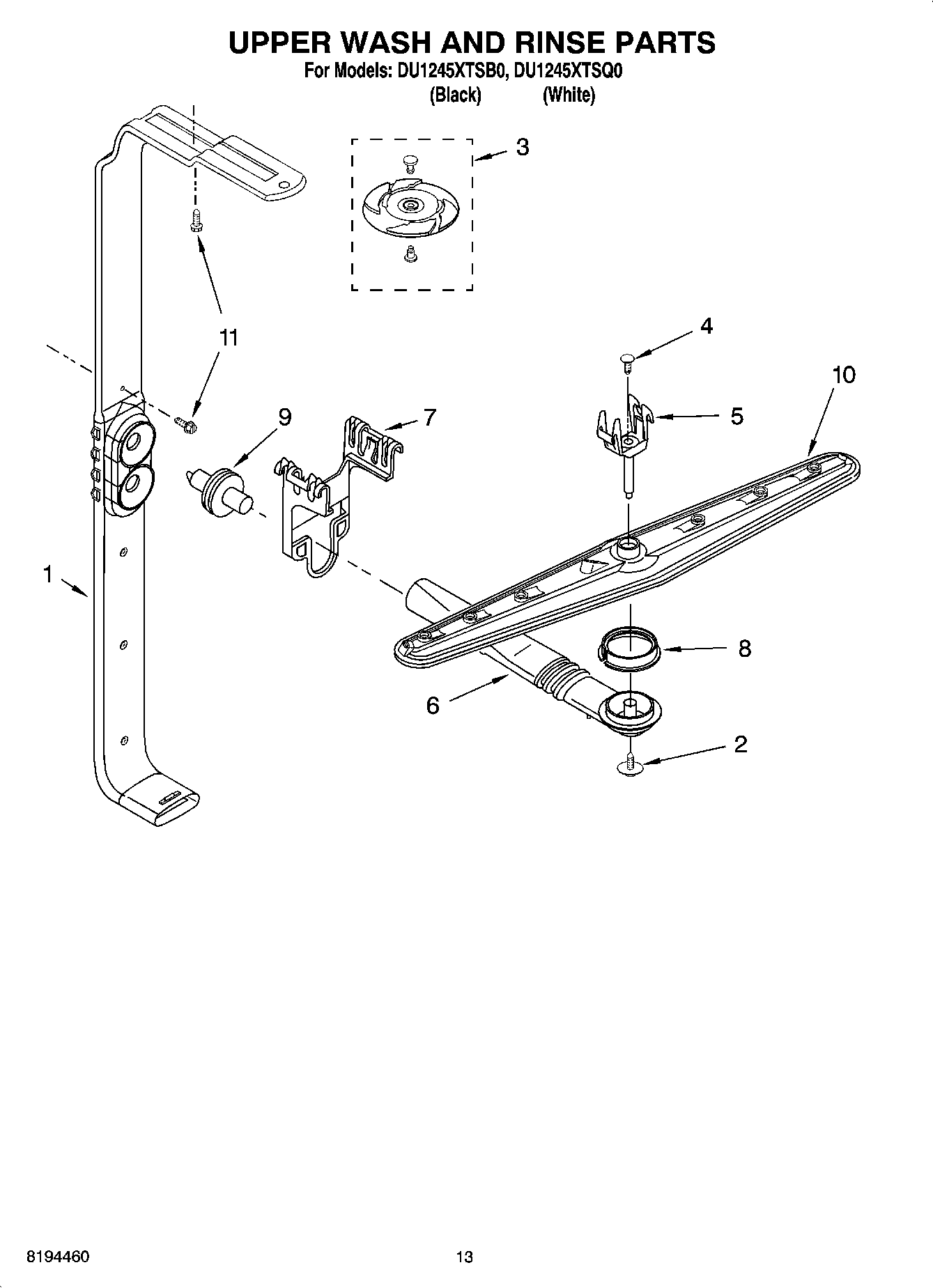 UPPER WASH AND RINSE PARTS
For Models: DU1245XTSB0, DU1245XTSQ0
(Black) (White)

3
11
4
10
9
7
5
1
8
6
2

8194460
13