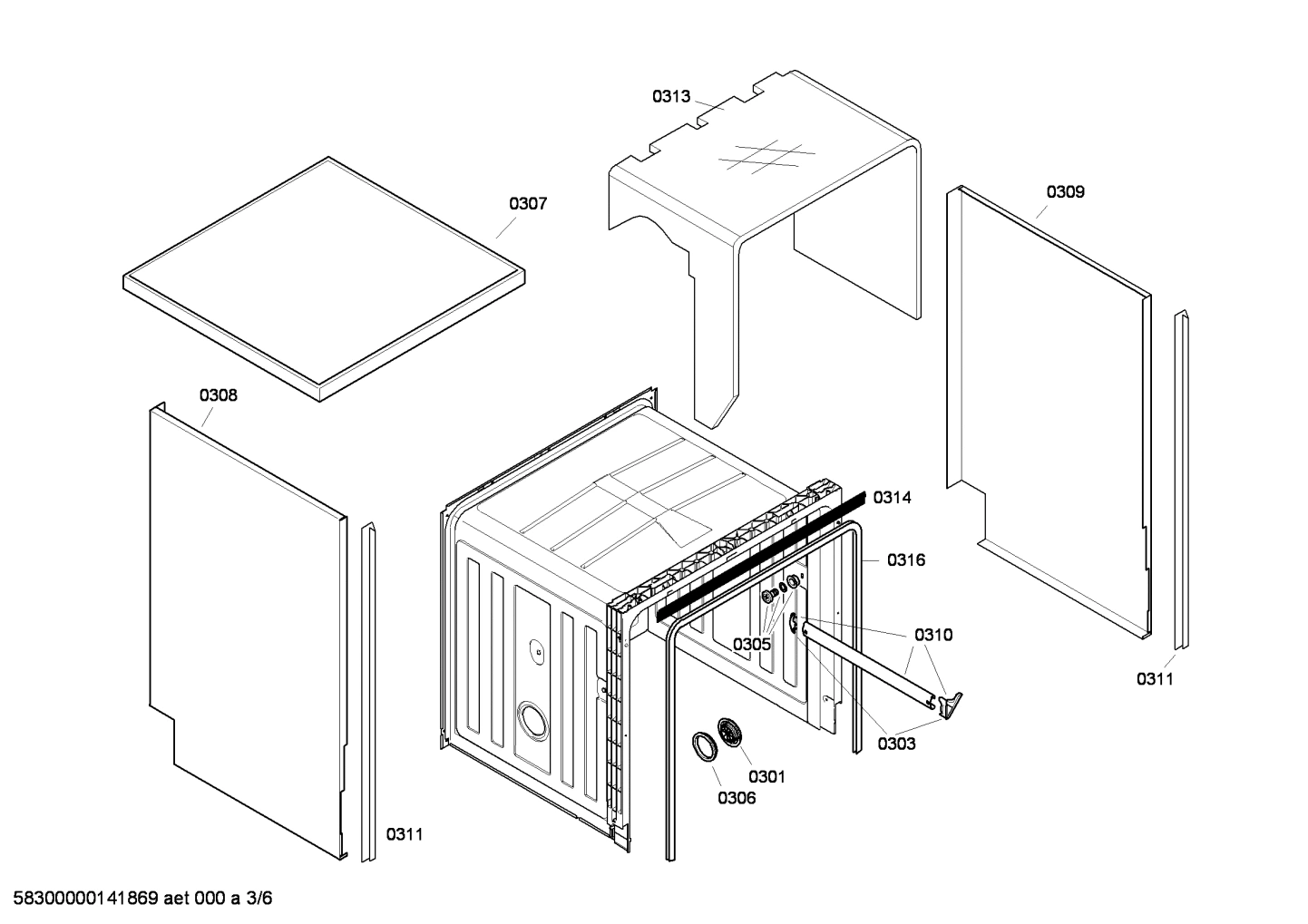 0313

0307

0309

0308

0314

0316

0305

0310

0311

0303

0301

0306

0311

58300000141869 aet 000 a 3/6