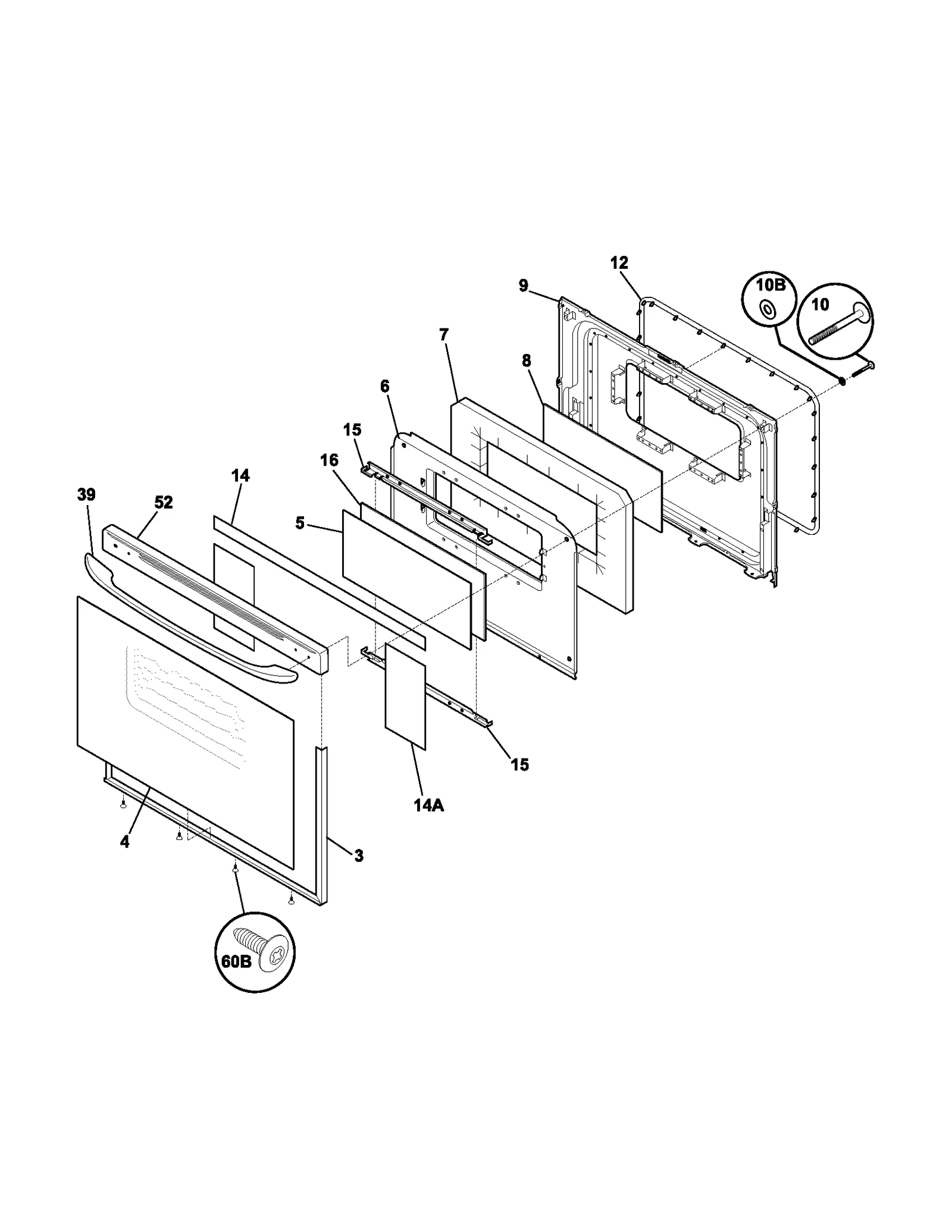 12
9
10B
10
7
8
6
15
16
14
39
52
5
15
14A
4
3
60B