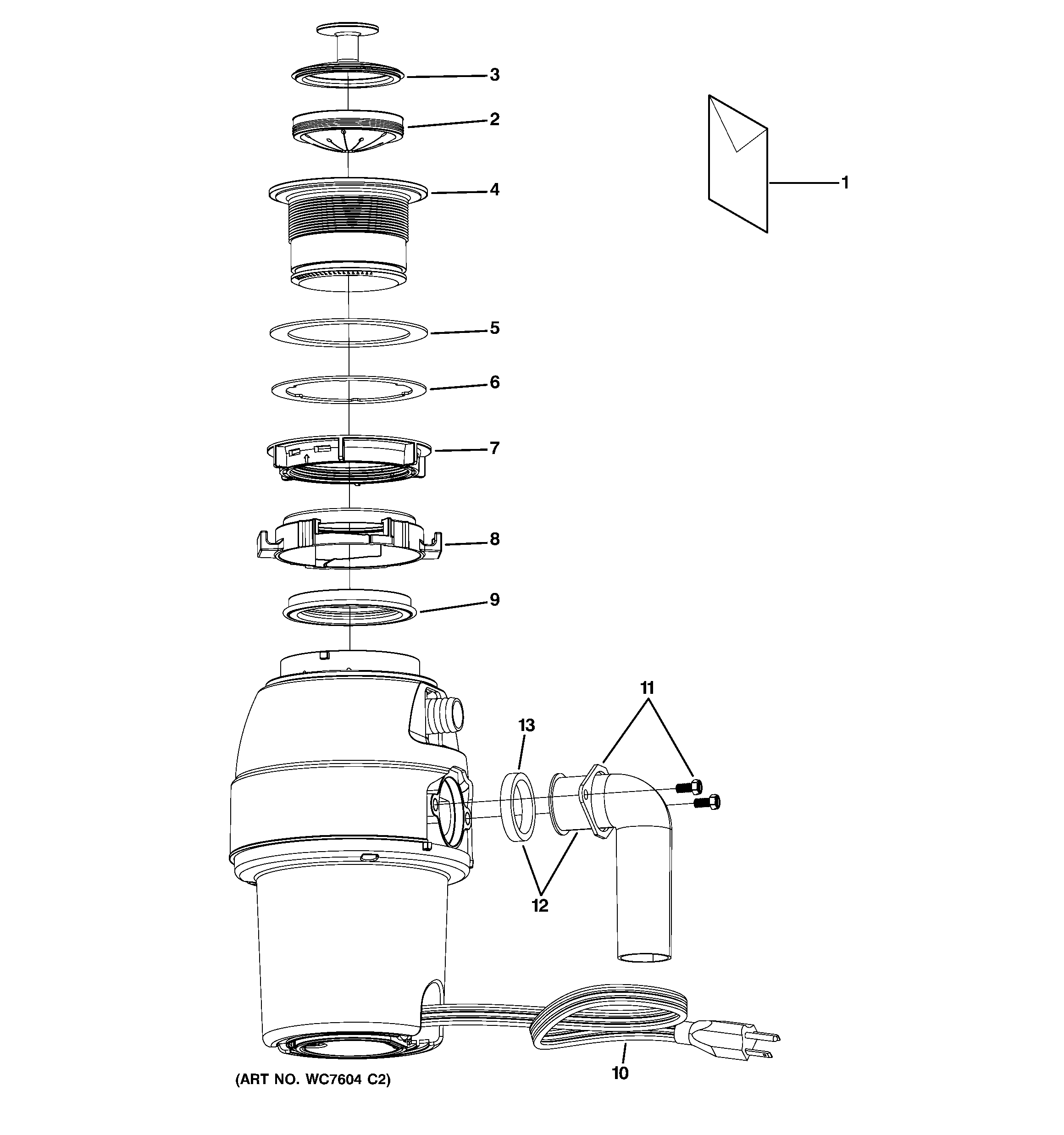 3
2
1
4
5
6
7
8
9
11
13
12
10
(ART NO. WC7604 C2)