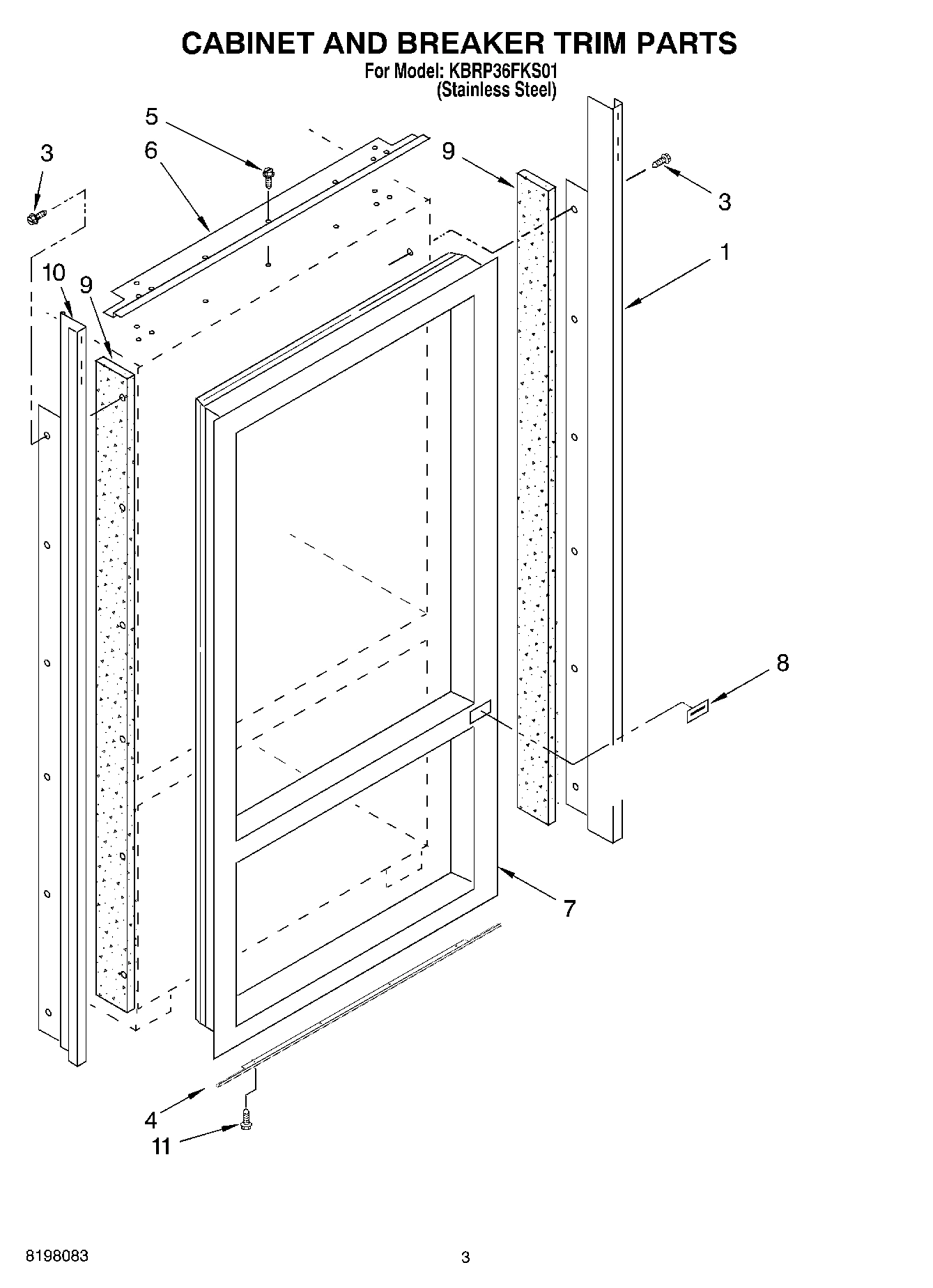 CABINET AND BREAKER TRIM PARTS

For Model: KBRP36FKS01
(Stainless Steel)

5
3
6
9
3
1
10
9
8
7
4
11

8198083

3