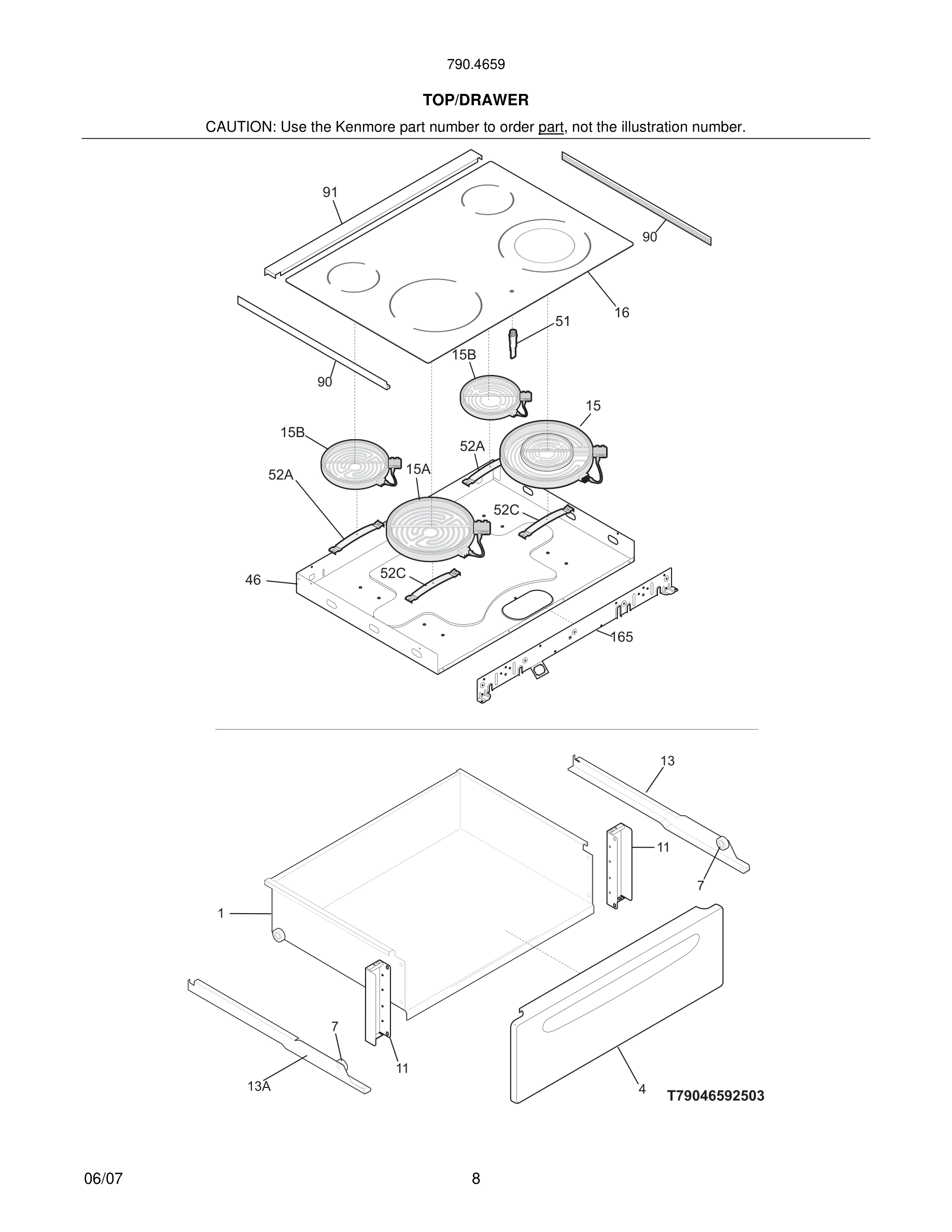 790.4659

TOP/DRAWER

CAUTION: Use the Kenmore part number to order part, not the illustration number.

91
90
16
51
15B
90
15
15B
52A
52A
15A
52C
46
52C
165

13
11
7
1
7
11
13A
4
T79046592503

06/07
8