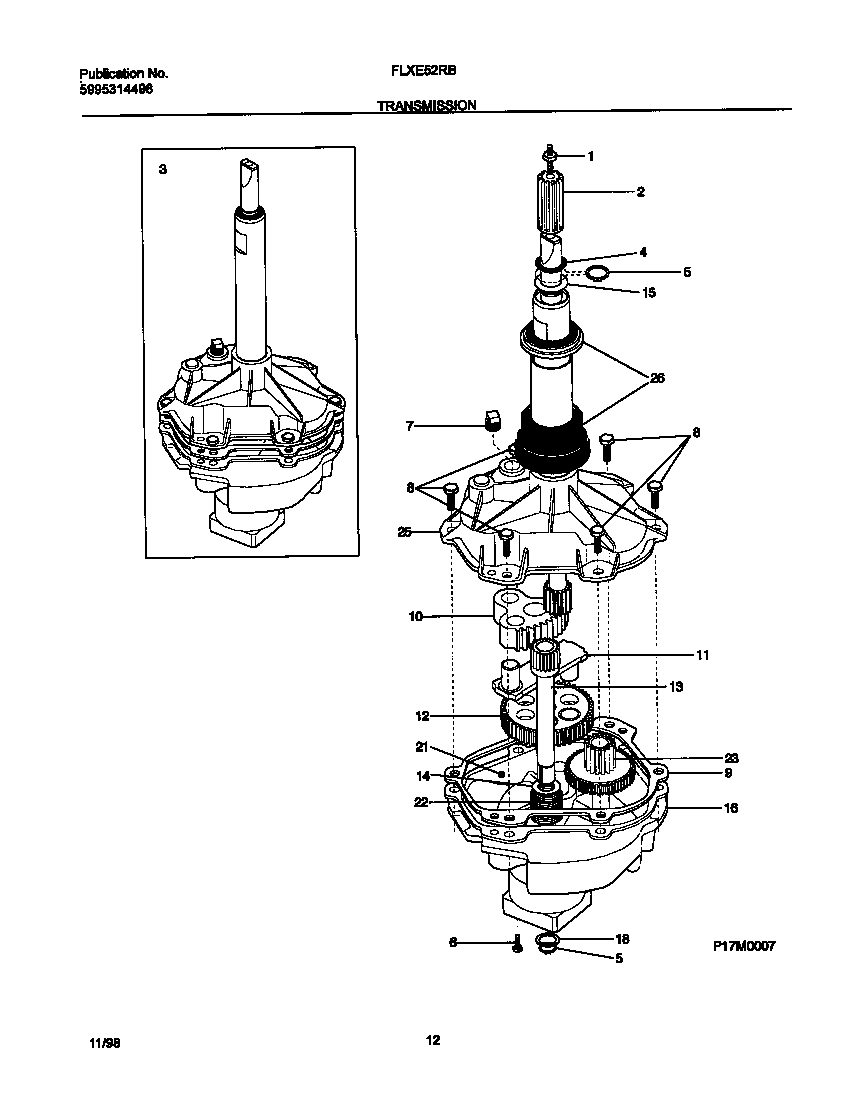 Publication No.
5995314496

FLXE52RB

TRANSMISSION

3

1
2
4
5
15
26
7
8
8
25
10
11
13
12
21
14
22
23
9
16
6
18
5

P17M0007

11/98

12