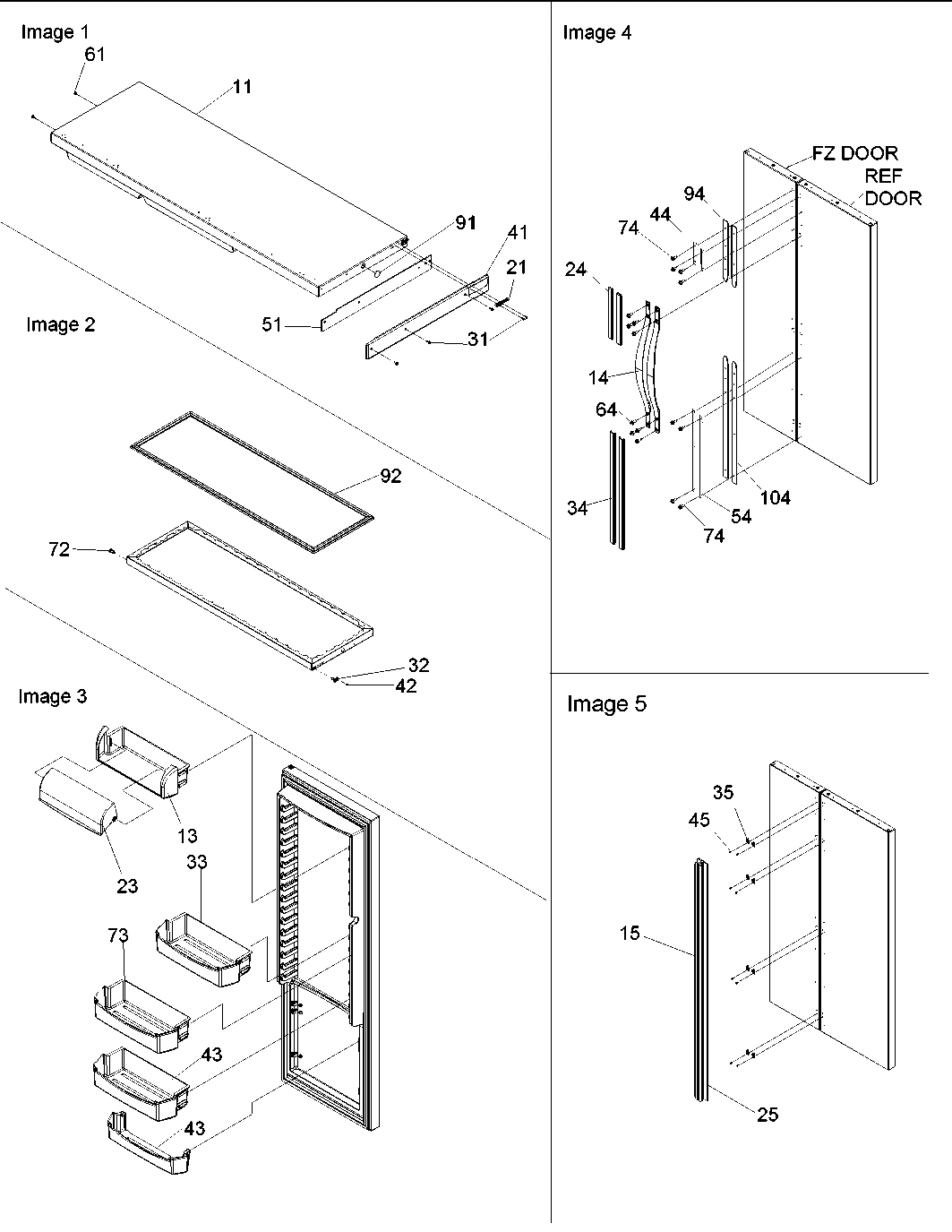 Image 1

61

11

91

41

21

51

31

Image 2

92

72

32

42

Image 3

13

23

33

73

43

43

Image 4

FZ DOOR

REF DOOR

94

44

74

24

14

64

34

104

54

74

Image 5

35

45

15

25