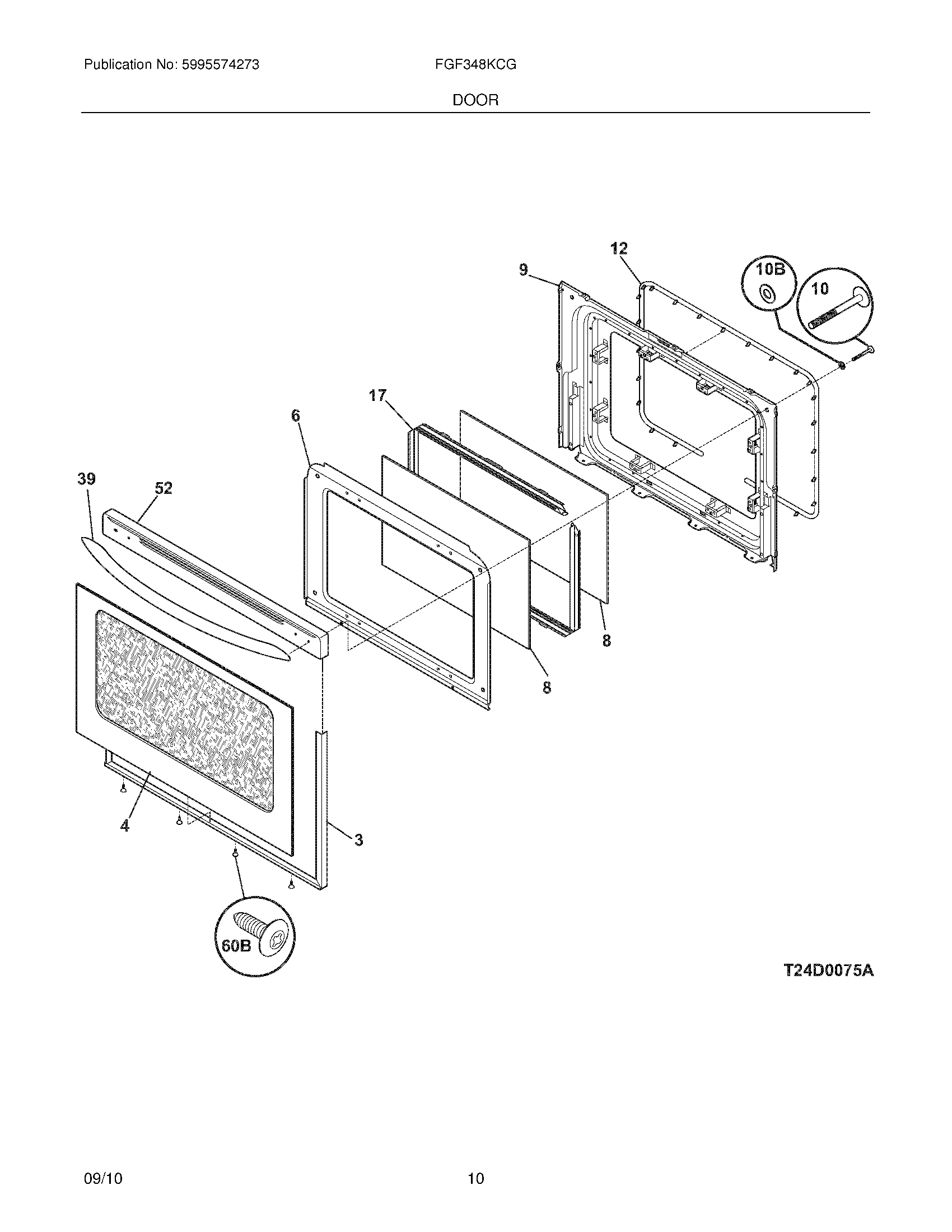 Publication No: 5995574273

FGF348KCG

DOOR

12
9
10B
10
17
6
39
52
8
8
4
3
60B

T24D0075A

09/10

10