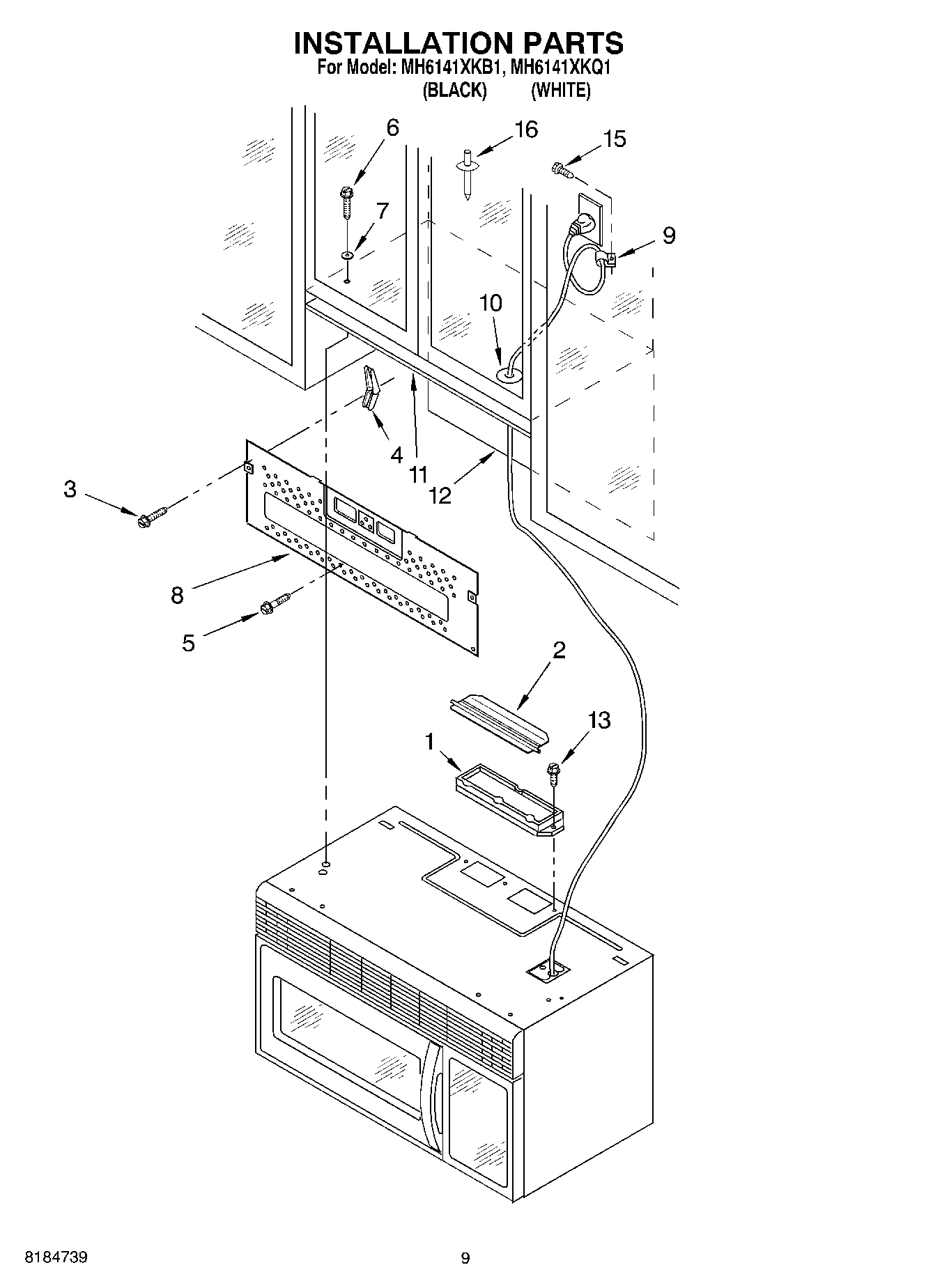 INSTALLATION PARTS
For Model: MH6141XKB1, MH6141XKQ1
(BLACK) (WHITE)

6
16
15
7
9
10
4
11
12
3
8
5
2
13
1

8184739

9