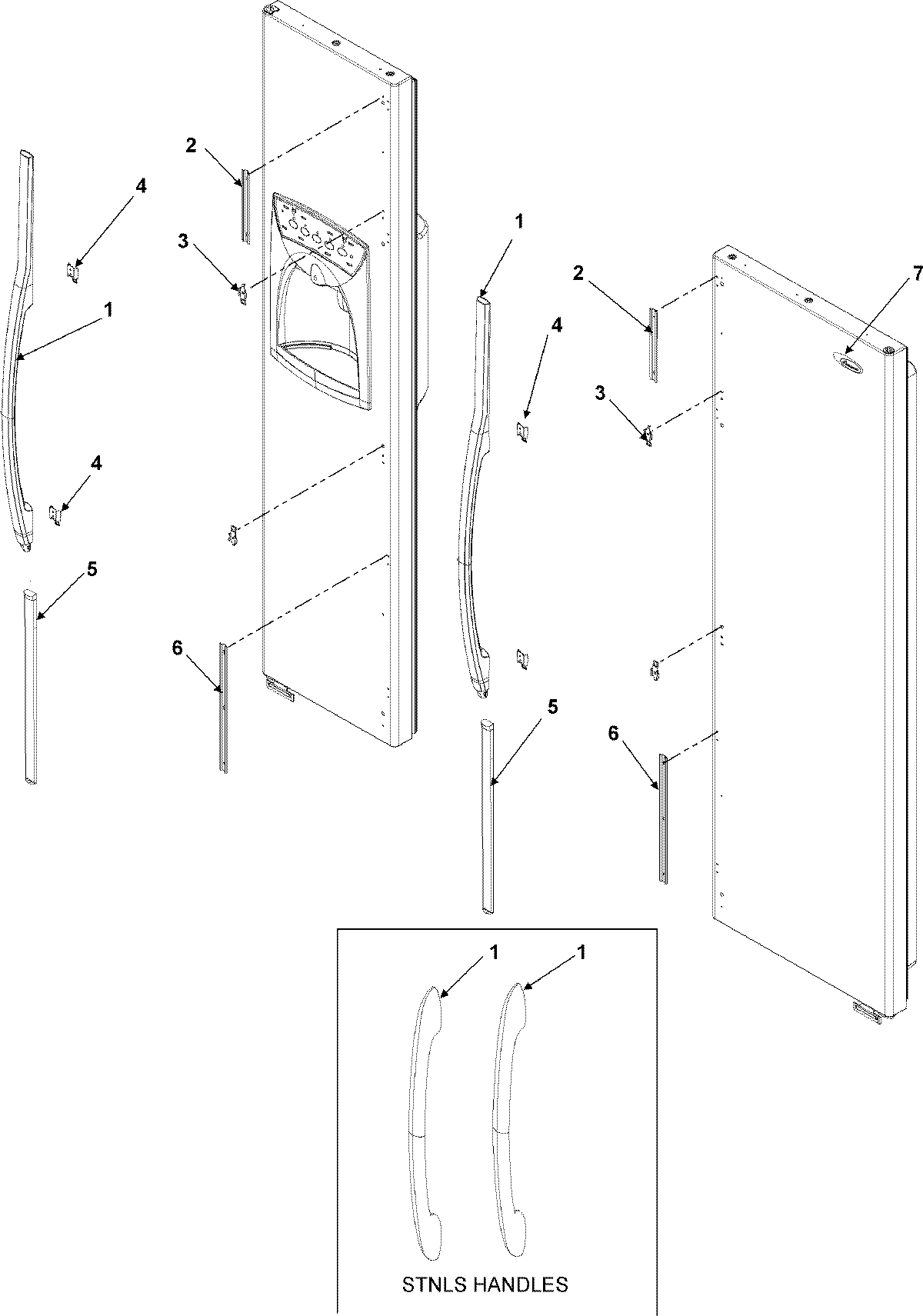 2
4
3
1
1
2
7
4
3
4
5
6
5
6
1
1
STNLS HANDLES